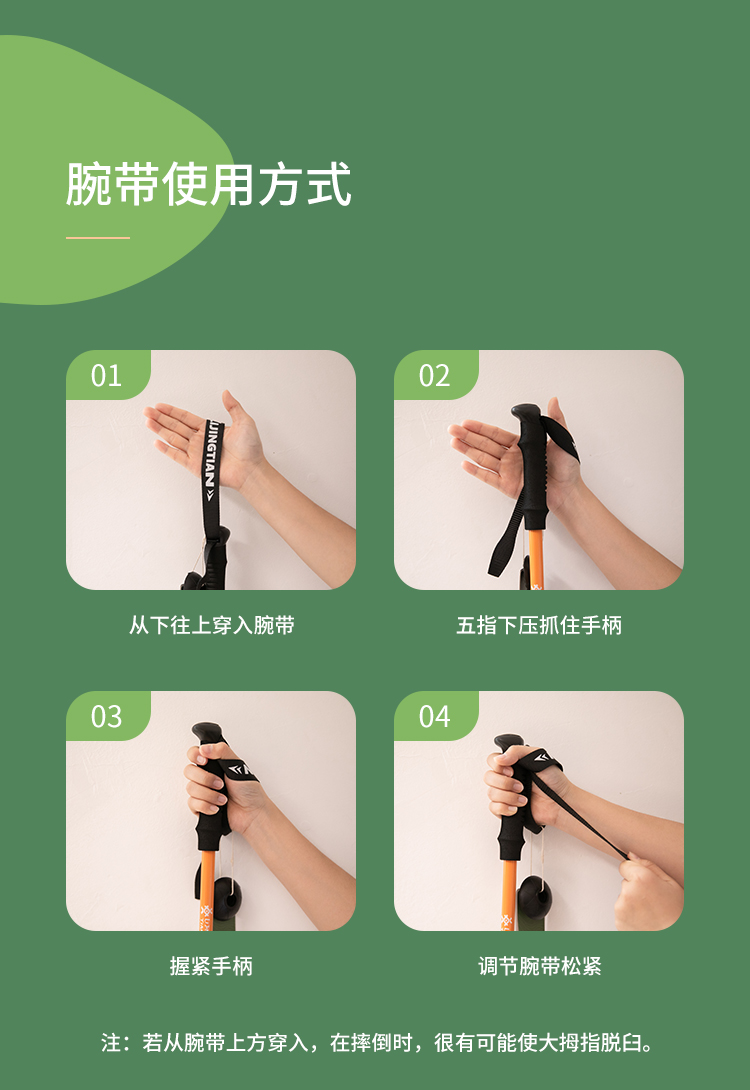 腕带使用方式

01

LINGTIAN

从下往上穿入腕带

02

五指下压抓住手柄

03

握紧手柄

04

调节腕带松紧

注：若从腕带上方穿入，在摔倒时，很有可能使大拇指脱臼。