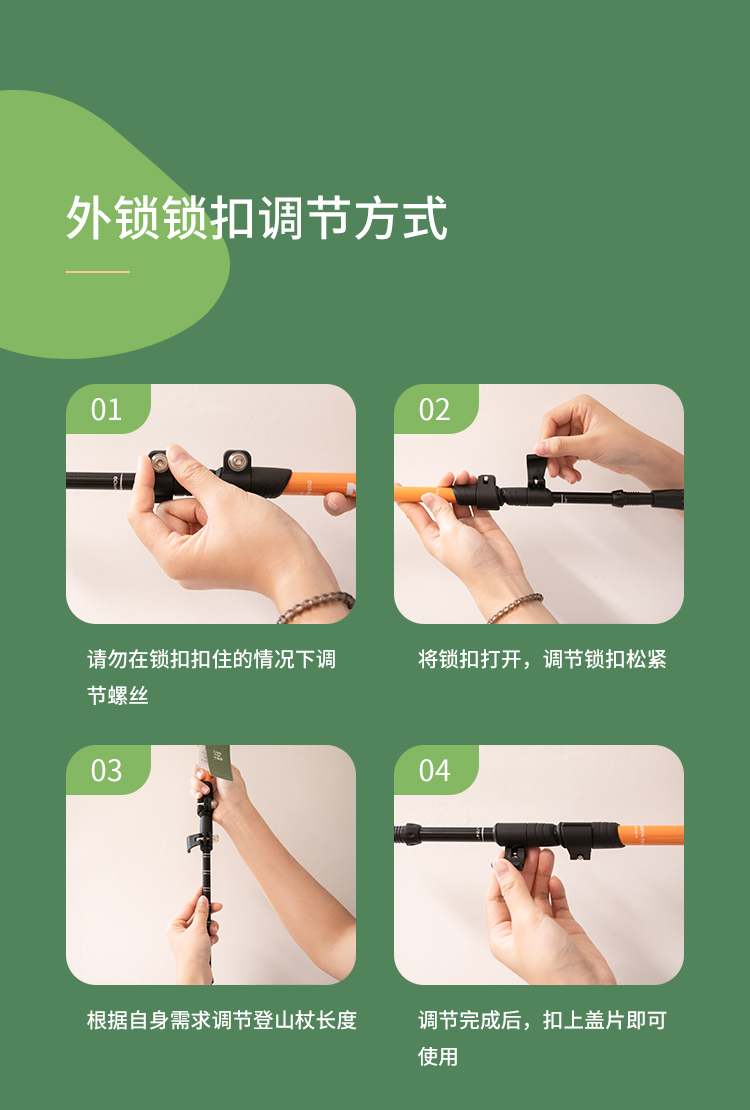 外锁锁扣调节方式

01

请勿在锁扣扣住的情况下调节螺丝

02

将锁扣打开，调节锁扣松紧

03

根据自身需求调节登山杖长度

04

调节完成后，扣上盖片即可使用