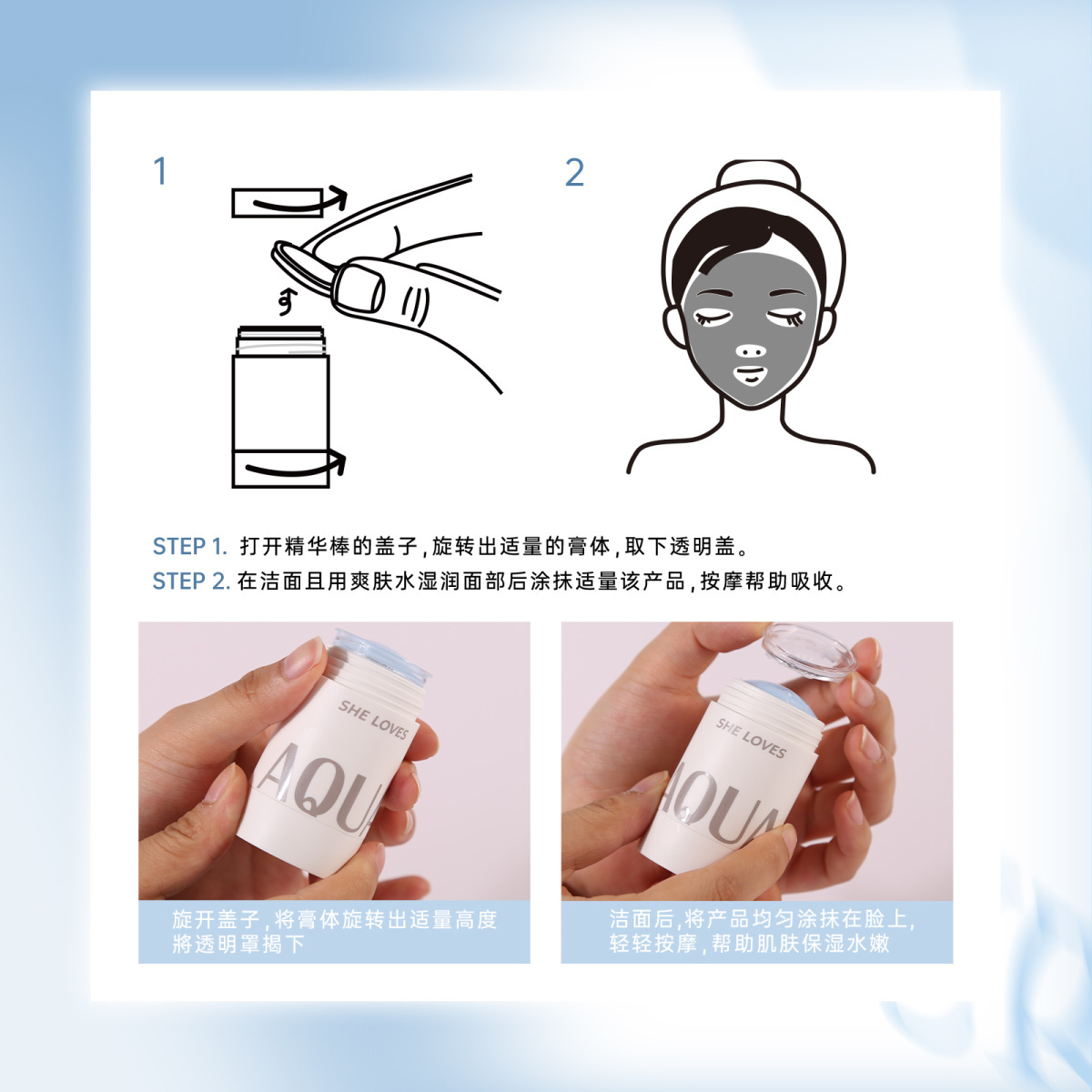 1

2

STEP 1. 打开精华棒的盖子，旋转出适量的膏体，取下透明盖。
STEP 2. 在洁面且用爽肤水湿润面部后涂抹适量该产品，按摩帮助吸收。

SHE LOVES
AQUA

旋开盖子，将膏体旋转出适量高度
將透明罩揭下

SHE LOVES
AQUA

洁面后，将产品均匀涂抹在脸上，
轻轻按摩，帮助肌肤保湿水嫩