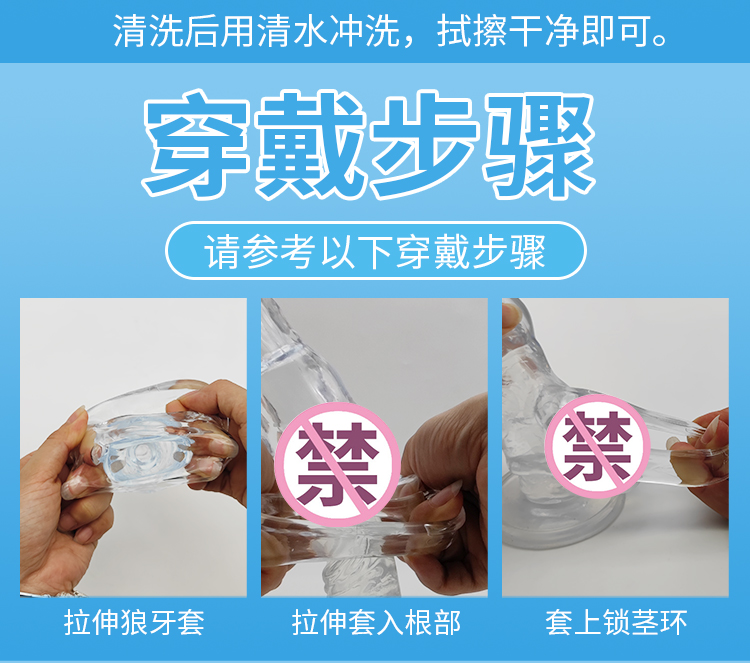 清洗后用清水冲洗，拭擦干净即可。

穿戴步骤

请参考以下穿戴步骤

禁

禁

拉伸狼牙套

拉伸套入根部

套上锁茎环