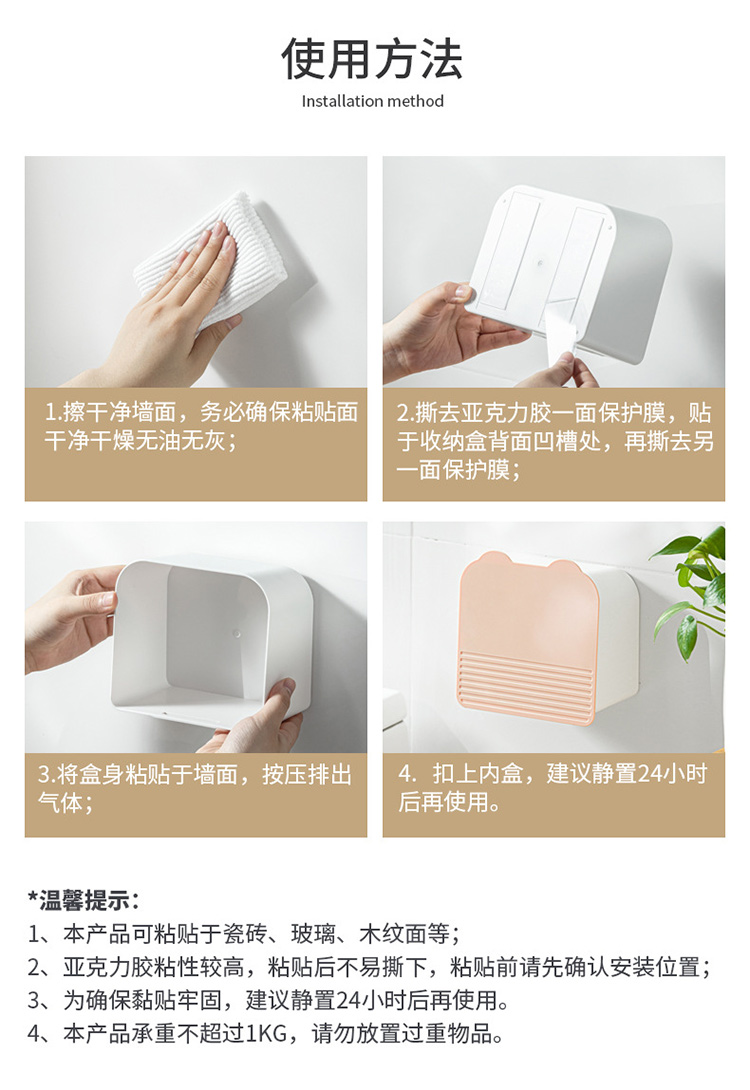 使用方法

Installation method

1.擦干净墙面，务必确保粘贴面干净干燥无油无灰；

2.撕去亚克力胶一面保护膜，贴于收纳盒背面凹槽处，再撕去另一面保护膜；

3.将盒身粘贴于墙面，按压排出气体；

4. 扣上内盒，建议静置24小时后再使用。

*温馨提示：
1、本产品可粘贴于瓷砖、玻璃、木纹面等；
2、亚克力胶粘性较高，粘贴后不易撕下，粘贴前请先确认安装位置；
3、为确保黏贴牢固，建议静置24小时后再使用。
4、本产品承重不超过1KG，请勿放置过重物品。