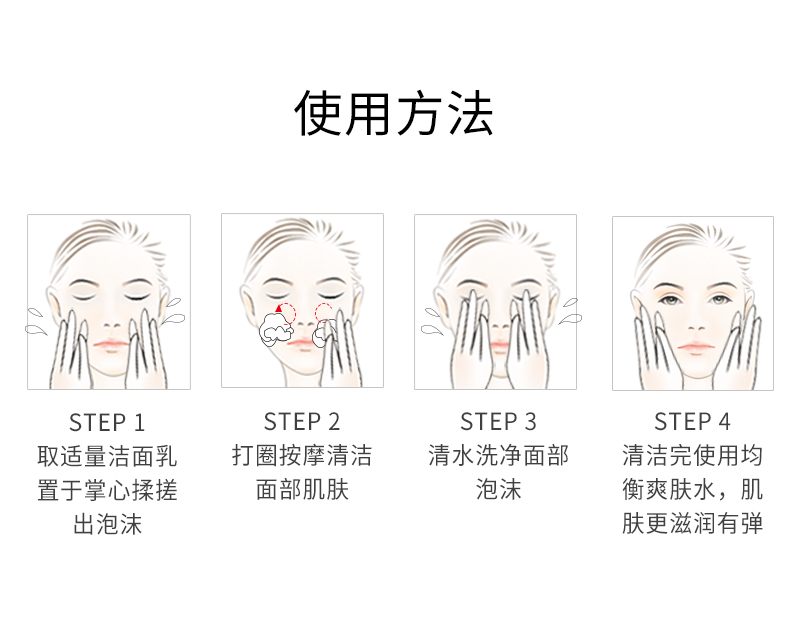 使用方法

STEP 1
取适量洁面乳置于掌心揉搓出泡沫

STEP 2
打圈按摩清洁面部肌肤

STEP 3
清水洗净面部泡沫

STEP 4
清洁完使用均衡爽肤水，肌肤更滋润有弹