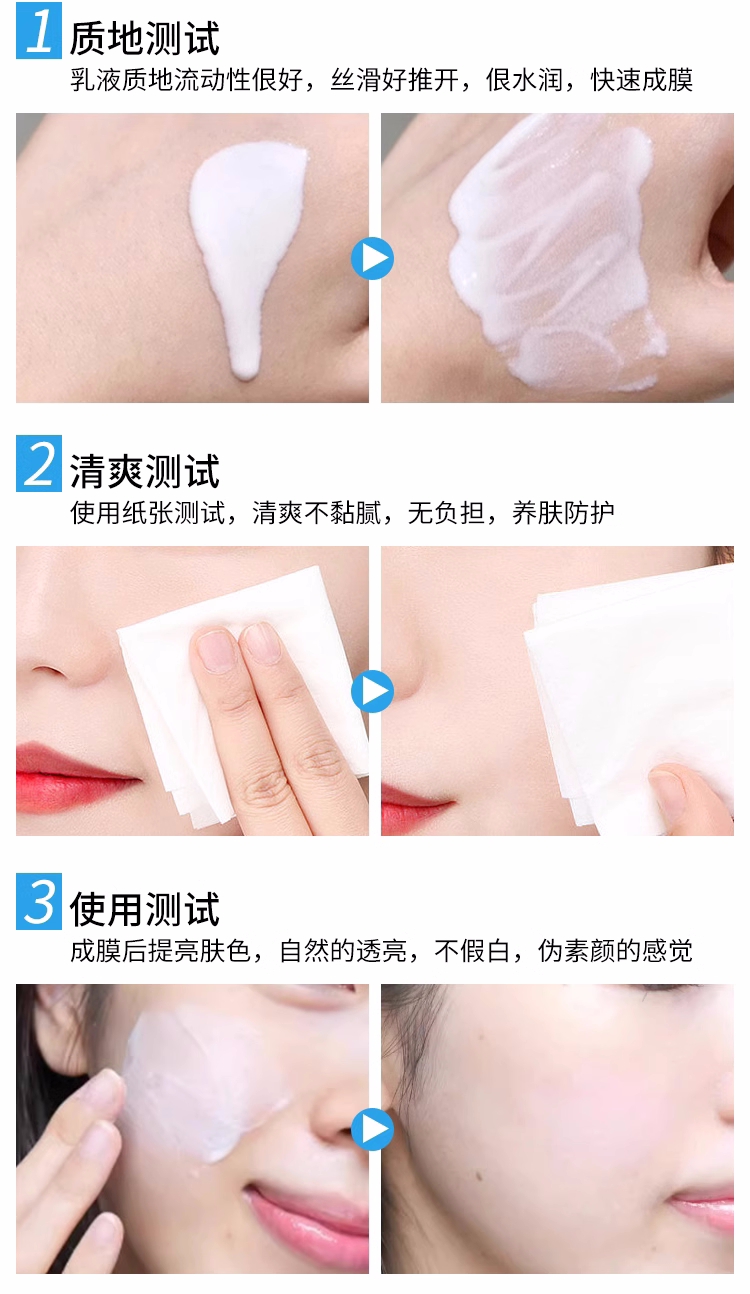 1 质地测试
乳液质地流动性很好，丝滑好推开，很水润，快速成膜

2 清爽测试
使用纸张测试，清爽不黏腻，无负担，养肤防护

3 使用测试
成膜后提亮肤色，自然的透亮，不假白，伪素颜的感觉