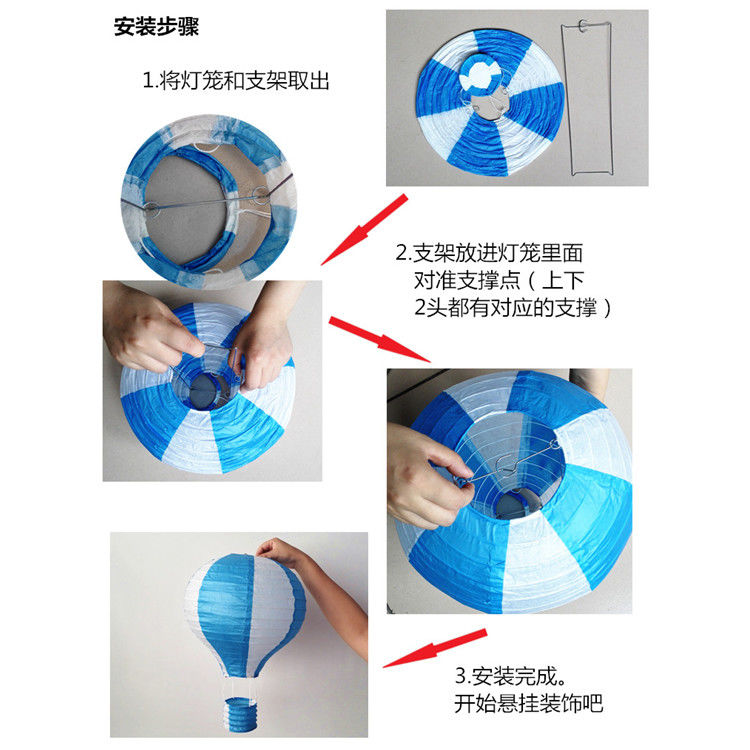 安装步骤

1.将灯笼和支架取出

2.支架放进灯笼里面
对准支撑点（上下
2头都有对应的支撑）

3.安装完成。
开始悬挂装饰吧