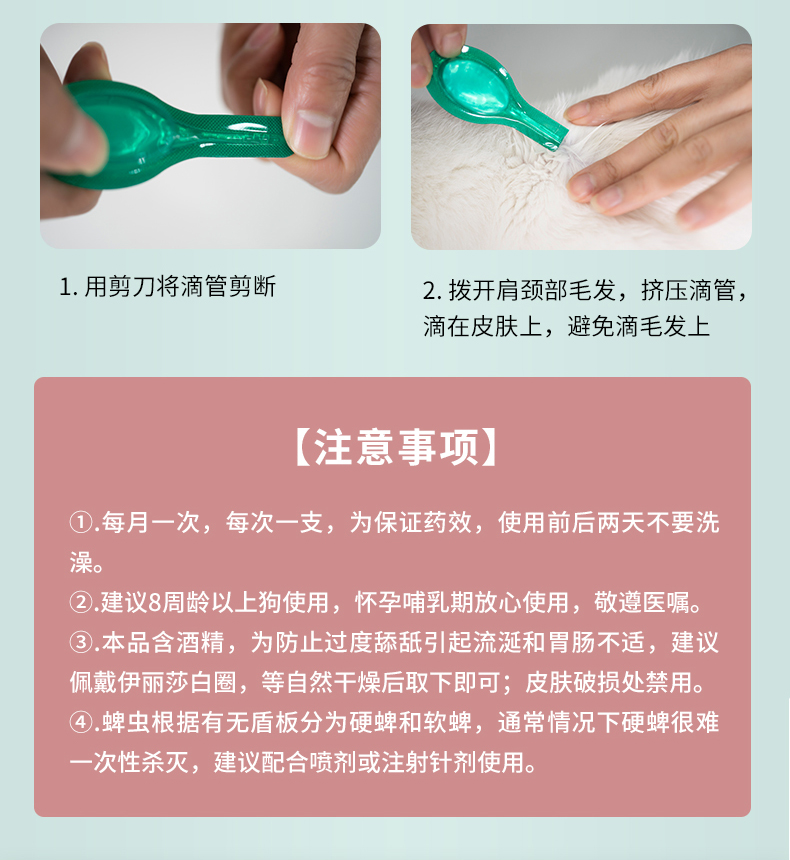 1. 用剪刀将滴管剪断

2. 拨开肩颈部毛发，挤压滴管，滴在皮肤上，避免滴毛发上

【注意事项】

①.每月一次，每次一支，为保证药效，使用前后两天不要洗澡。
②.建议8周龄以上狗使用，怀孕哺乳期放心使用，敬遵医嘱。
③.本品含酒精，为防止过度舔舐引起流涎和胃肠不适，建议佩戴伊丽莎白圈，等自然干燥后取下即可；皮肤破损处禁用。
④.蜱虫根据有无盾板分为硬蜱和软蜱，通常情况下硬蜱很难一次性杀灭，建议配合喷剂或注射针剂使用。