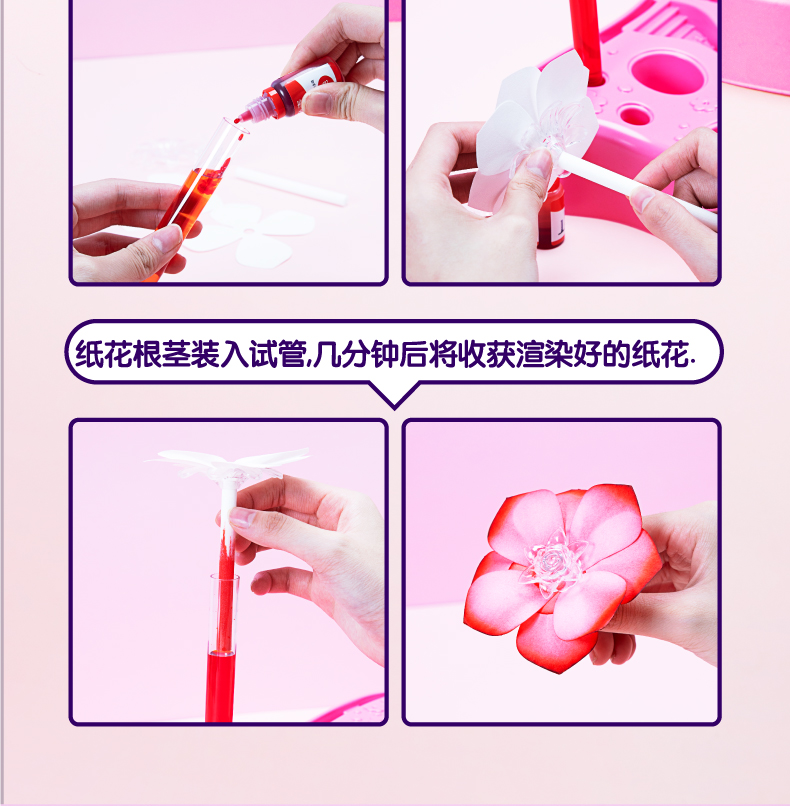 纸花根茎装入试管,几分钟后将收获渲染好的纸花.