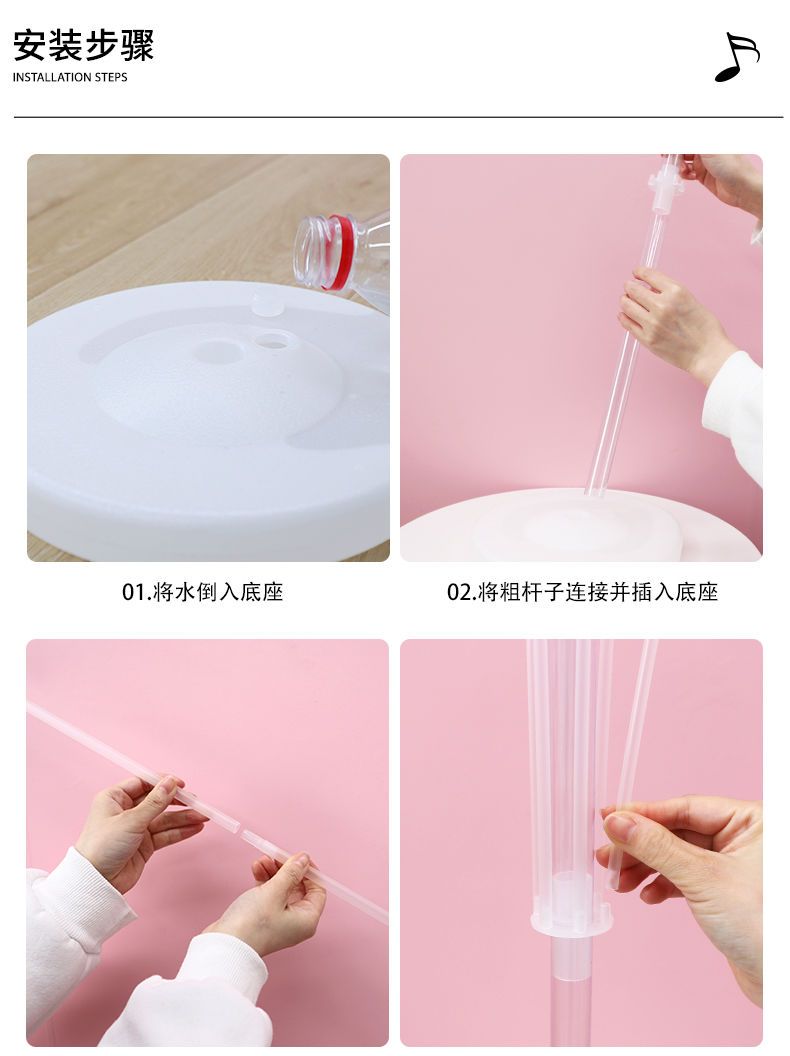 安装步骤
INSTALLATION STEPS

01.将水倒入底座

02.将粗杆子连接并插入底座