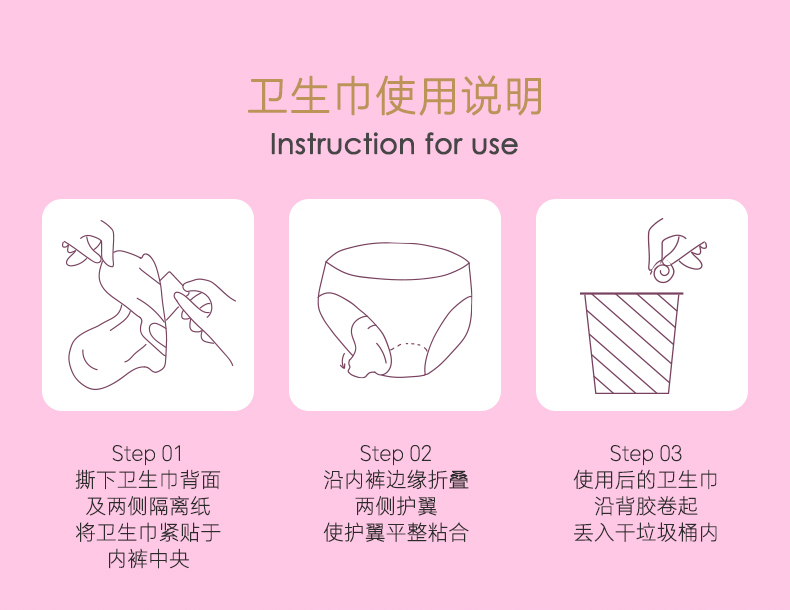 卫生巾使用说明
Instruction for use

Step 01
撕下卫生巾背面
及两侧隔离纸
将卫生巾紧贴于
内裤中央

Step 02
沿内裤边缘折叠
两侧护翼
使护翼平整粘合

Step 03
使用后的卫生巾
沿背胶卷起
丢入干垃圾桶内