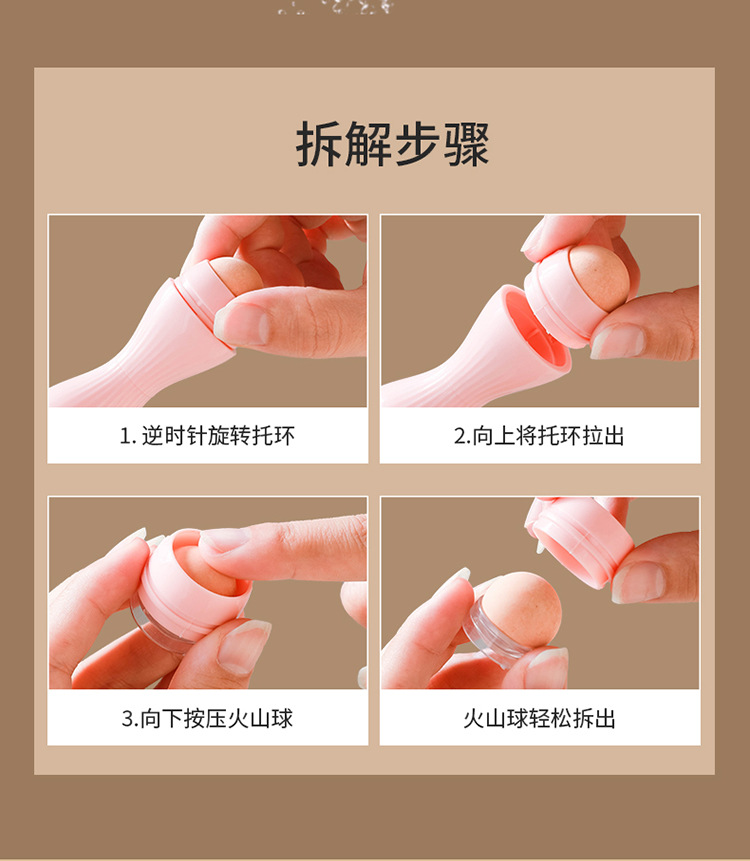 拆解步骤

1. 逆时针旋转托环

2.向上将托环拉出

3.向下按压火山球

火山球轻松拆出