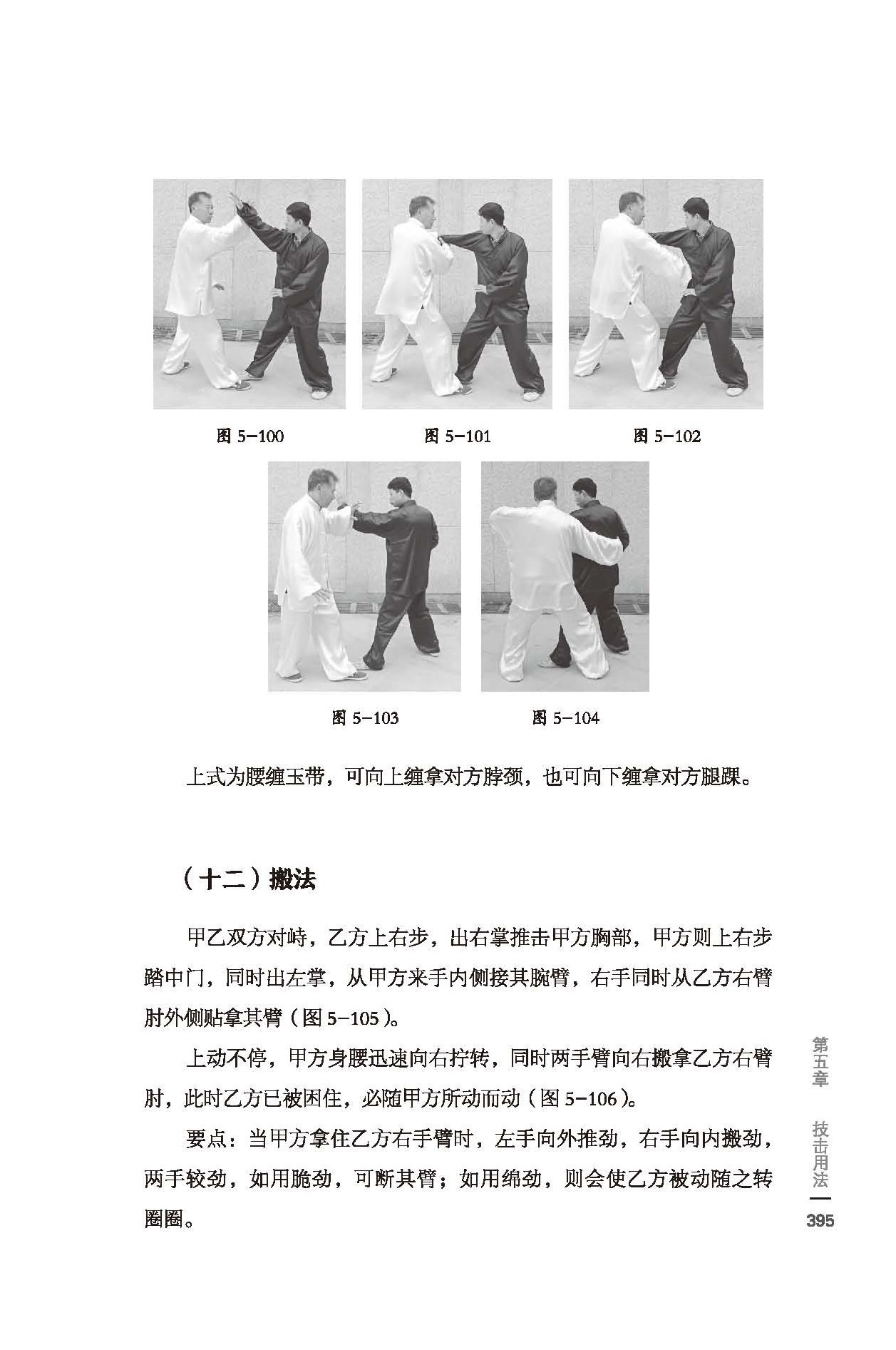 图 5-100

图 5-101

图 5-102

图 5-103

图 5-104

上式为腰缠玉带，可向上缠拿对方脖颈，也可向下缠拿对方腿踝。

（十二）搬法

甲乙双方对峙，乙方上右步，出右掌推击甲方胸部，甲方则上右步踏中门，同时出左掌，从甲方来手内侧接其腕臂，右手同时从乙方右臂肘外侧贴拿其臂（图 5-105）。

上动不停，甲方身腰迅速向右拧转，同时两手臂向右搬拿乙方右臂肘，此时乙方已被困住，必随甲方所动而动（图 5-106）。

要点：当甲方拿住乙方右手臂时，左手向外推劲，右手向内搬劲，两手较劲，如用脆劲，可断其臂；如用绵劲，则会使乙方被动随之转圈圈。

第五章 技击用法

395