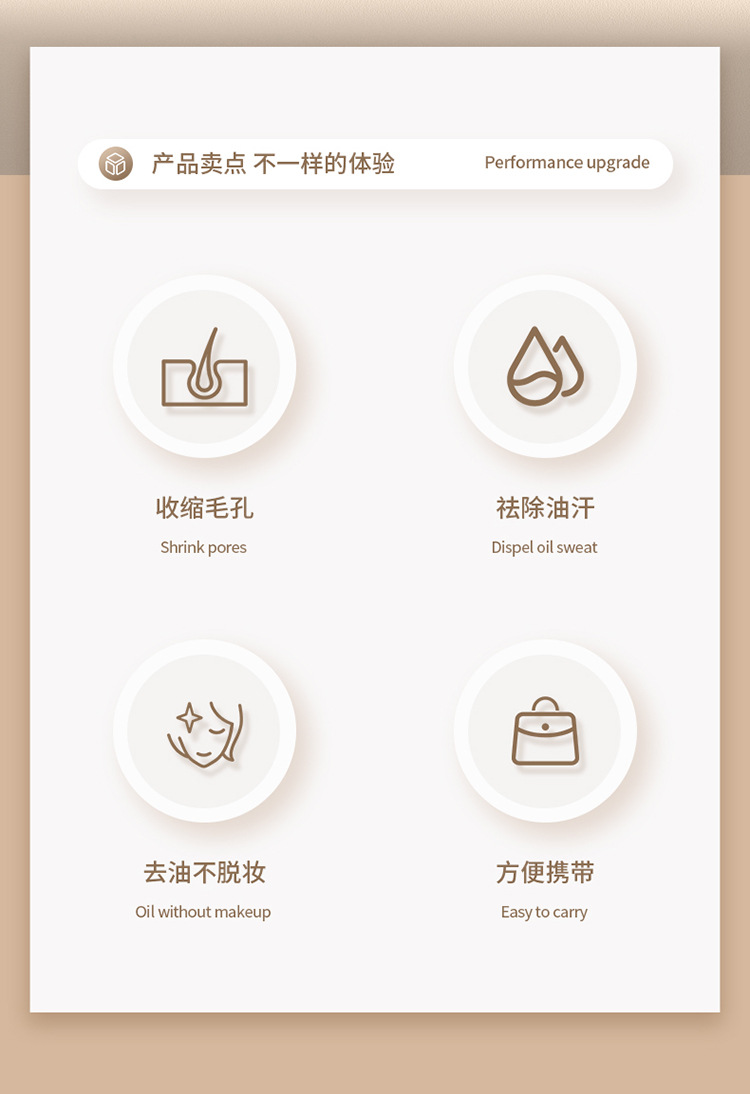 产品卖点 不一样的体验 Performance upgrade

收缩毛孔
Shrink pores

祛除油汗
Dispel oil sweat

去油不脱妆
Oil without makeup

方便携带
Easy to carry