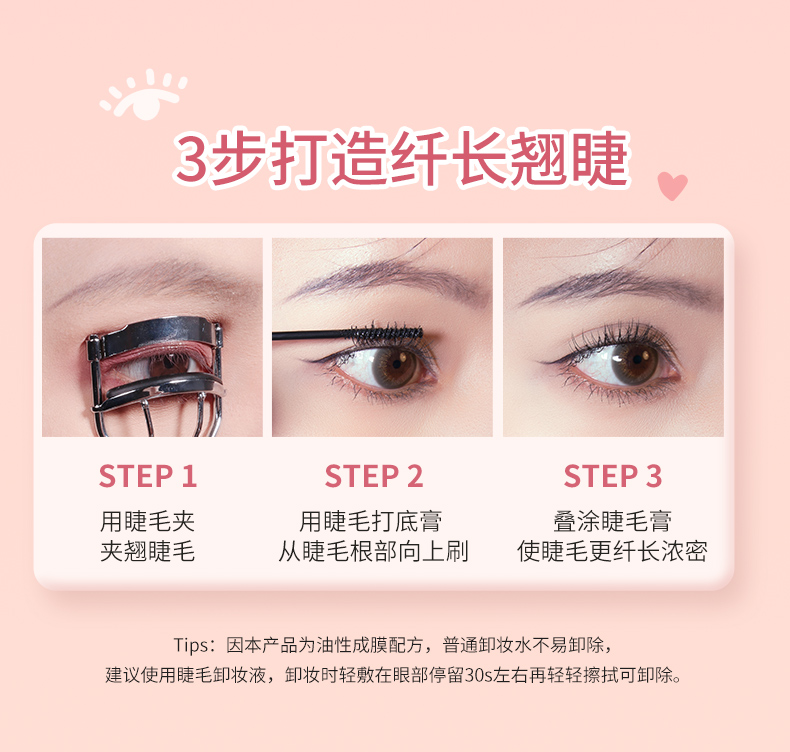 3步打造纤长翘睫

STEP 1
用睫毛夹
夹翘睫毛

STEP 2
用睫毛打底膏
从睫毛根部向上刷

STEP 3
叠涂睫毛膏
使睫毛更纤长浓密

Tips：因本产品为油性成膜配方，普通卸妆水不易卸除，
建议使用睫毛卸妆液，卸妆时轻敷在眼部停留30s左右再轻轻擦拭可卸除。