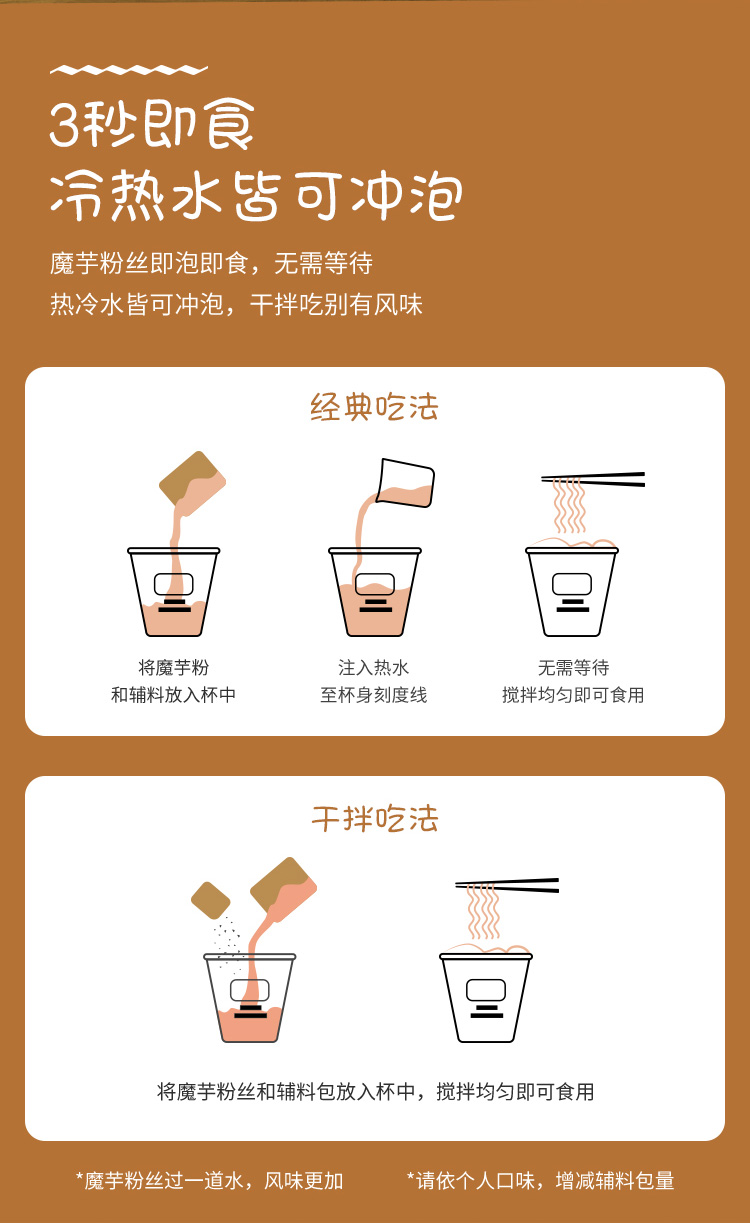 3秒即食
冷热水皆可冲泡

魔芋粉丝即泡即食，无需等待
热冷水皆可冲泡，干拌吃别有风味

经典吃法

将魔芋粉
和辅料放入杯中

注入热水
至杯身刻度线

无需等待
搅拌均匀即可食用

干拌吃法

将魔芋粉丝和辅料包放入杯中，搅拌均匀即可食用

*魔芋粉丝过一道水，风味更加

*请依个人口味，增减辅料包量