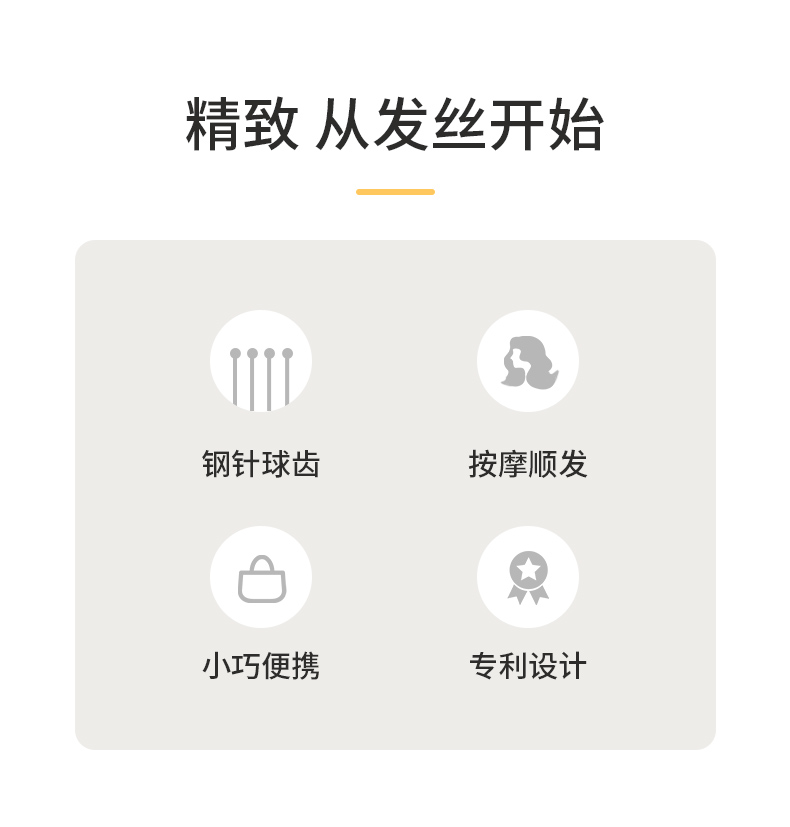 精致 从发丝开始

钢针球齿

按摩顺发

小巧便携

专利设计