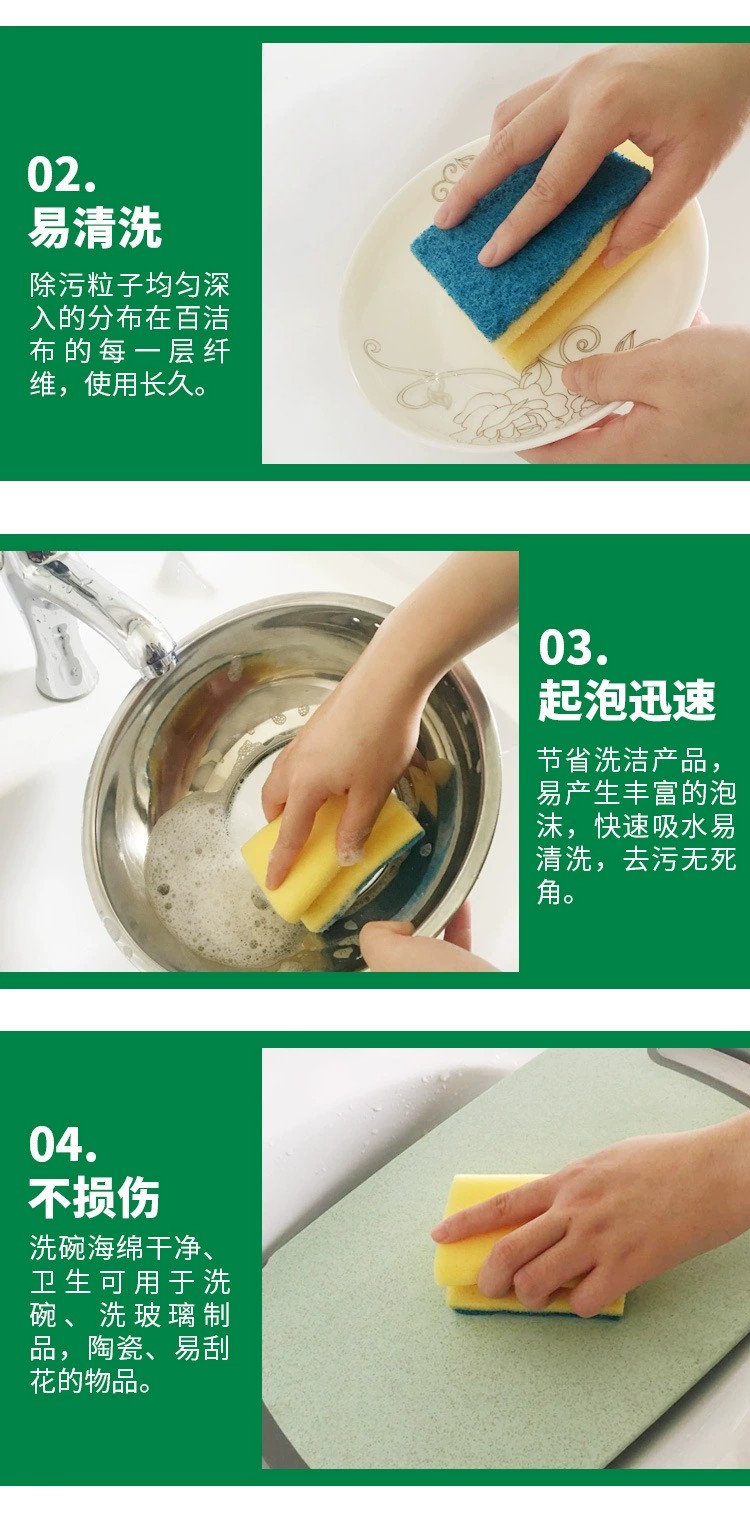 02.
易清洗

除污粒子均匀深入的分布在百洁布的每一层纤维，使用长久。

03.
起泡迅速

节省洗洁产品，易产生丰富的泡沫，快速吸水易清洗，去污无死角。

04.
不损伤

洗碗海绵干净、卫生可用于洗碗、洗玻璃制品，陶瓷、易刮花的物品。