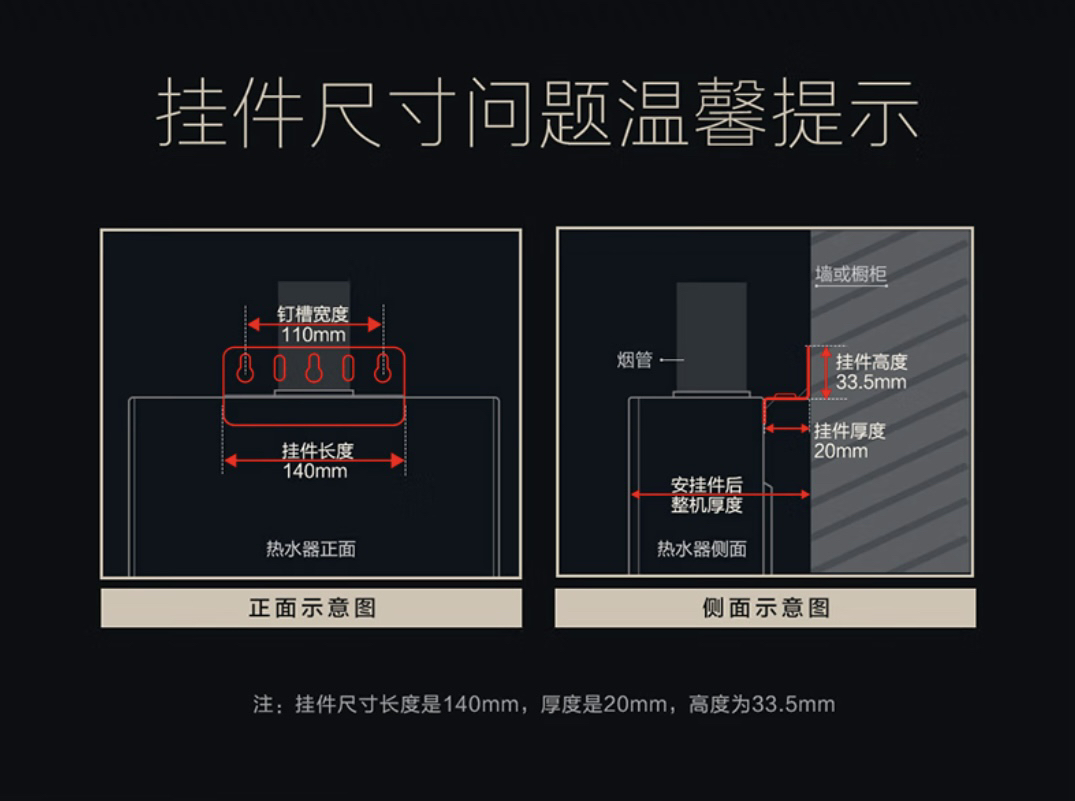 挂件尺寸问题温馨提示

钉槽宽度
110mm

挂件长度
140mm

热水器正面

正面示意图

墙或橱柜

烟管

挂件高度
33.5mm

挂件厚度
20mm

安挂件后
整机厚度

热水器侧面

侧面示意图

注：挂件尺寸长度是140mm，厚度是20mm，高度为33.5mm