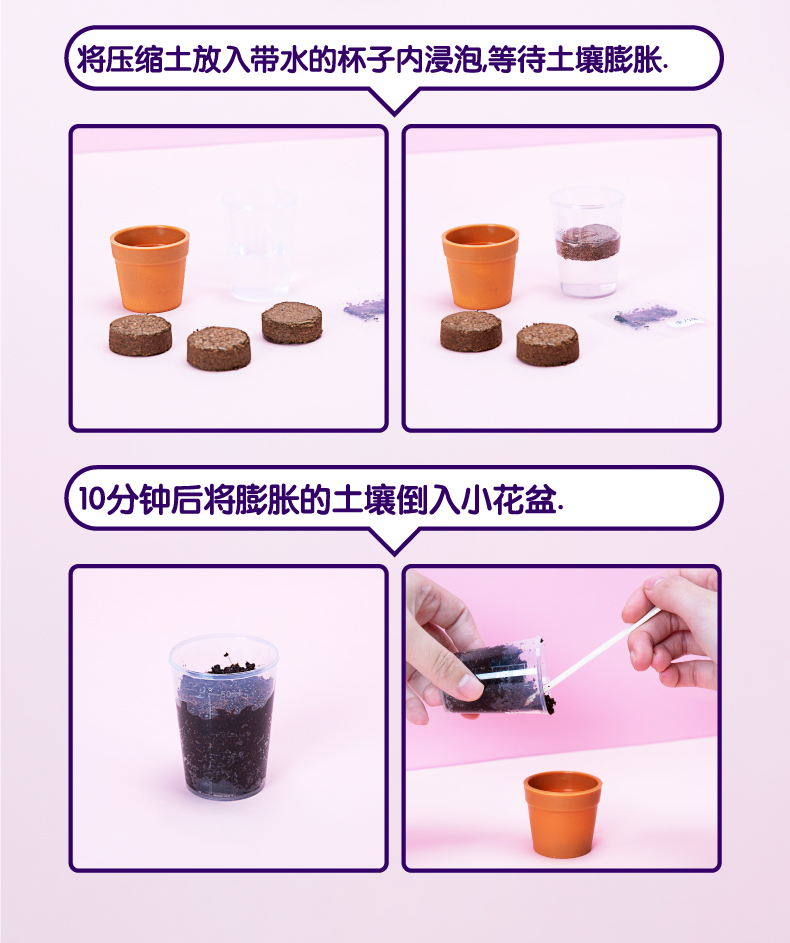 将压缩土放入带水的杯子内浸泡,等待土壤膨胀.

10分钟后将膨胀的土壤倒入小花盆.