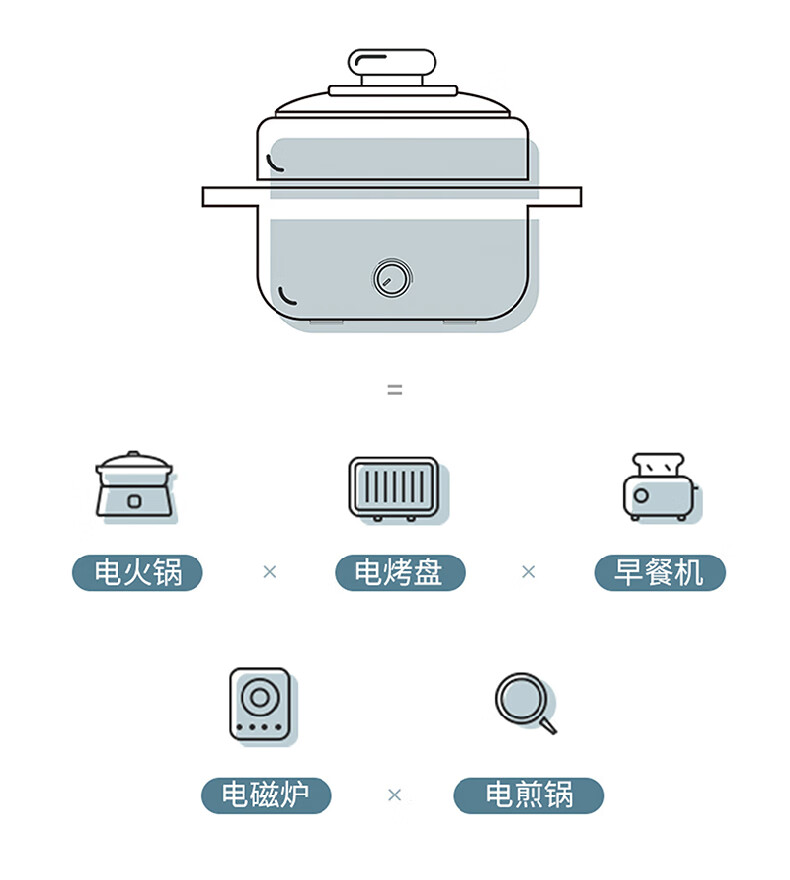 =

电火锅 × 电烤盘 × 早餐机

电磁炉 × 电煎锅