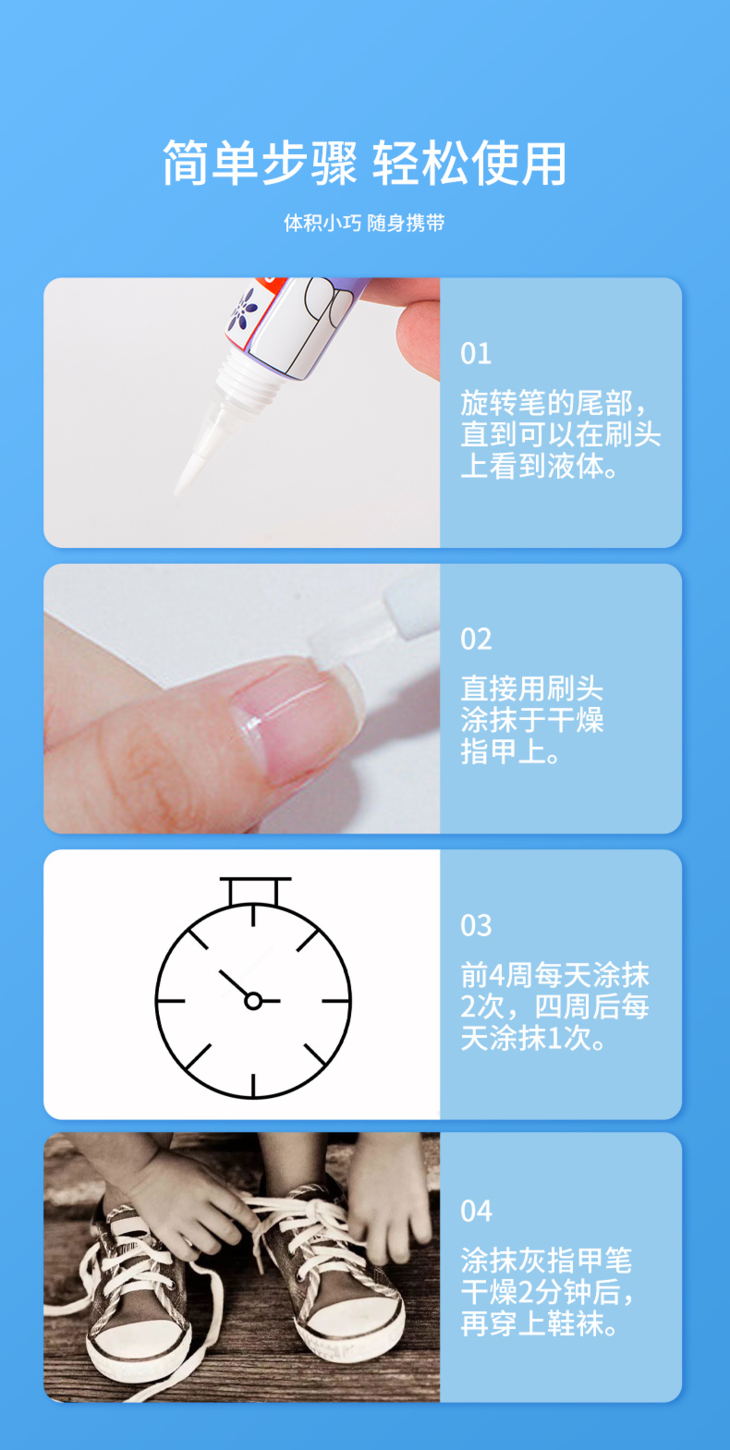 简单步骤 轻松使用

体积小巧 随身携带

01

旋转笔的尾部，直到可以在刷头上看到液体。

02

直接用刷头涂抹于干燥指甲上。

03

前4周每天涂抹2次，四周后每天涂抹1次。

04

涂抹灰指甲笔干燥2分钟后，再穿上鞋袜。