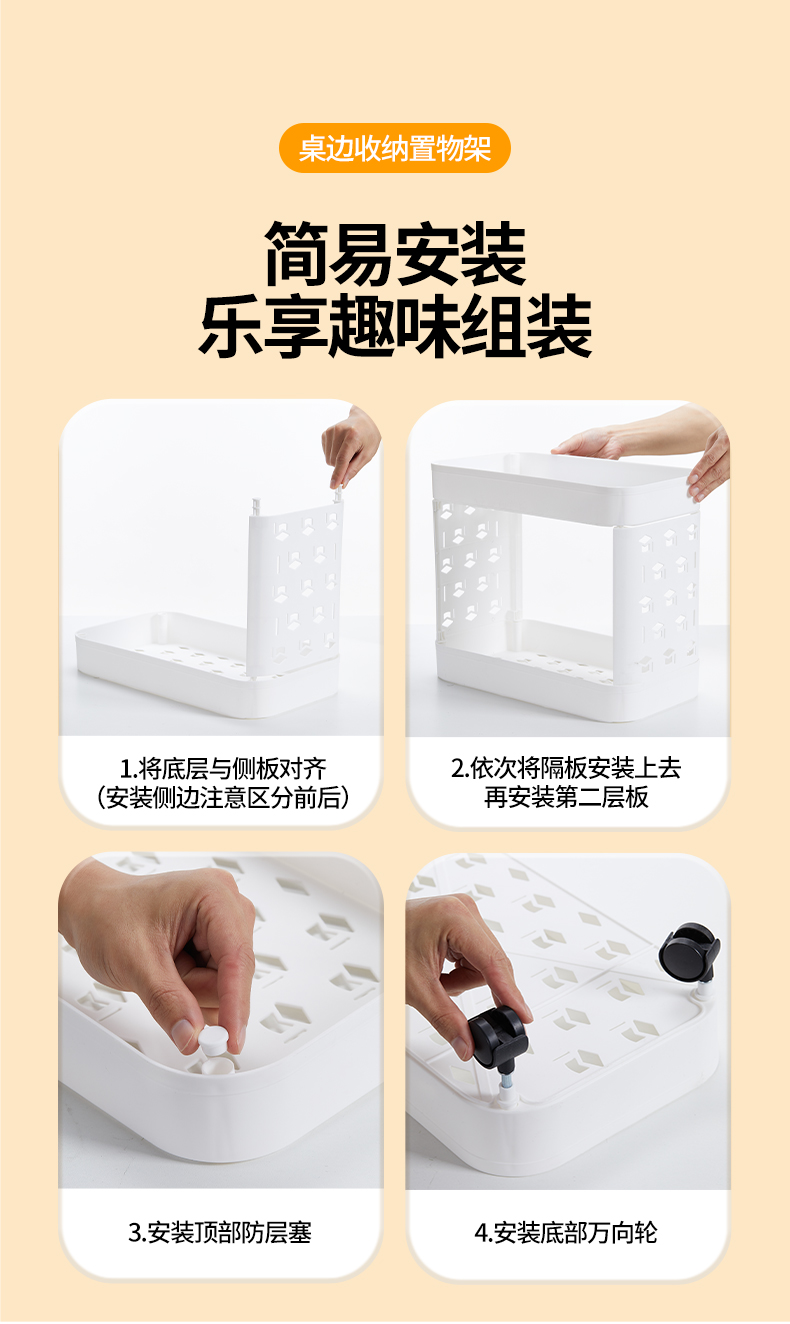 桌边收纳置物架

简易安装
乐享趣味组装

1.将底层与侧板对齐
(安装侧边注意区分前后)

2.依次将隔板安装上去
再安装第二层板

3.安装顶部防层塞

4.安装底部万向轮