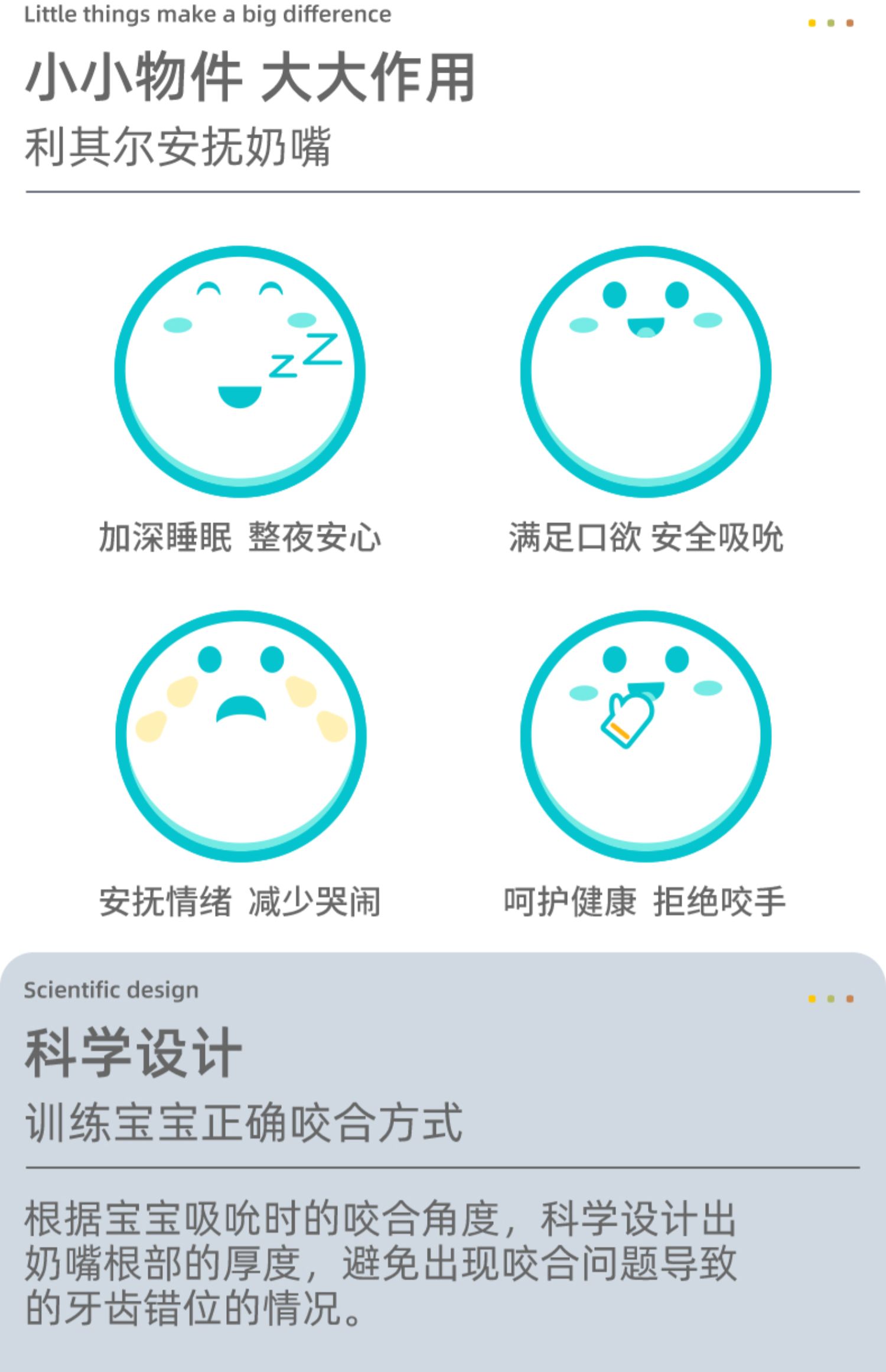 Little things make a big difference

小小物件 大大作用

利其尔安抚奶嘴

zZ

加深睡眠 整夜安心

满足口欲 安全吸吮

安抚情绪 减少哭闹

呵护健康 拒绝咬手

Scientific design

科学设计

训练宝宝正确咬合方式

根据宝宝吸吮时的咬合角度，科学设计出奶嘴根部的厚度，避免出现咬合问题导致的牙齿错位的情况。