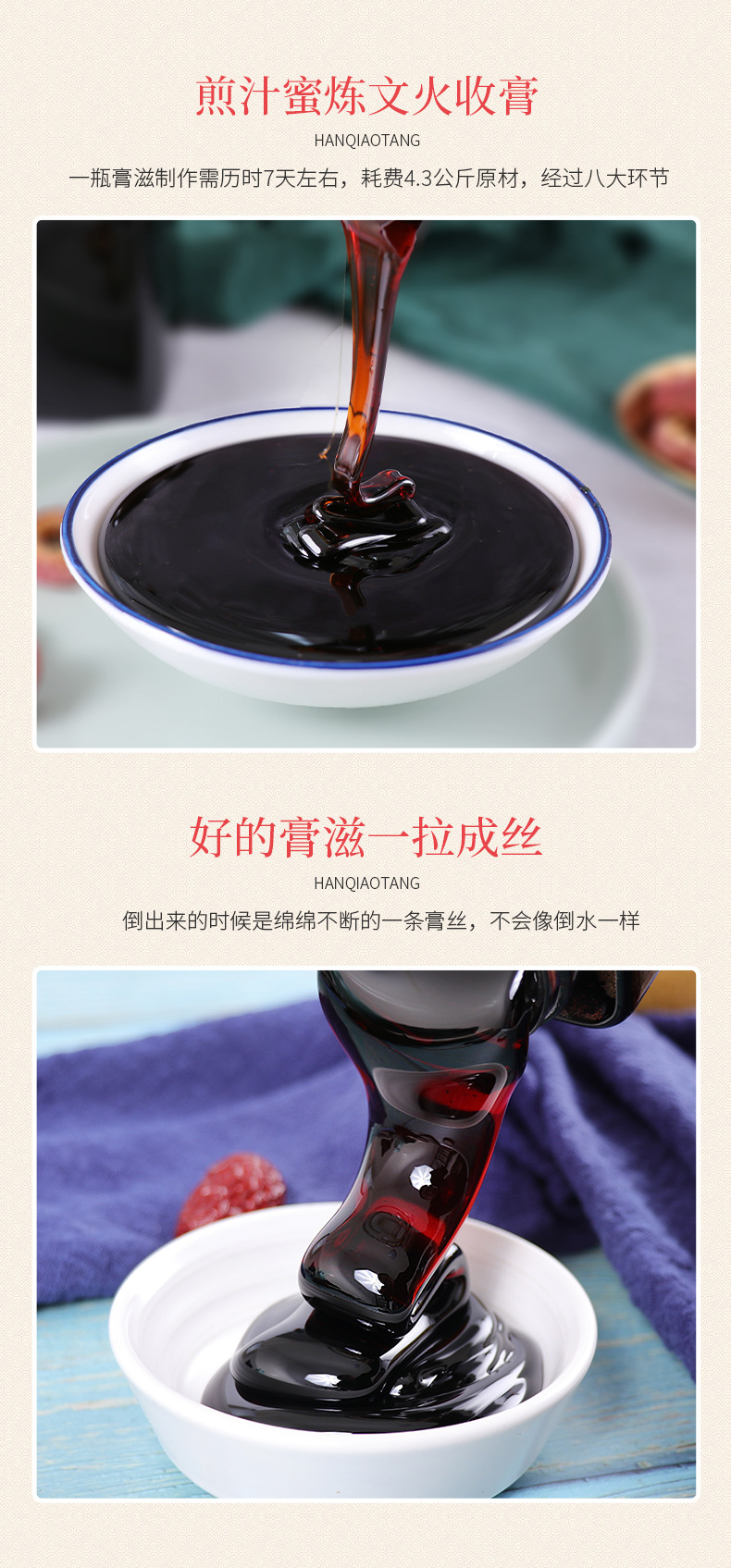 煎汁蜜炼文火收膏

HANQIAOTANG

一瓶膏滋制作需历时7天左右，耗费4.3公斤原材，经过八大环节

好的膏滋一拉成丝

HANQIAOTANG

倒出来的时候是绵绵不断的一条膏丝，不会像倒水一样