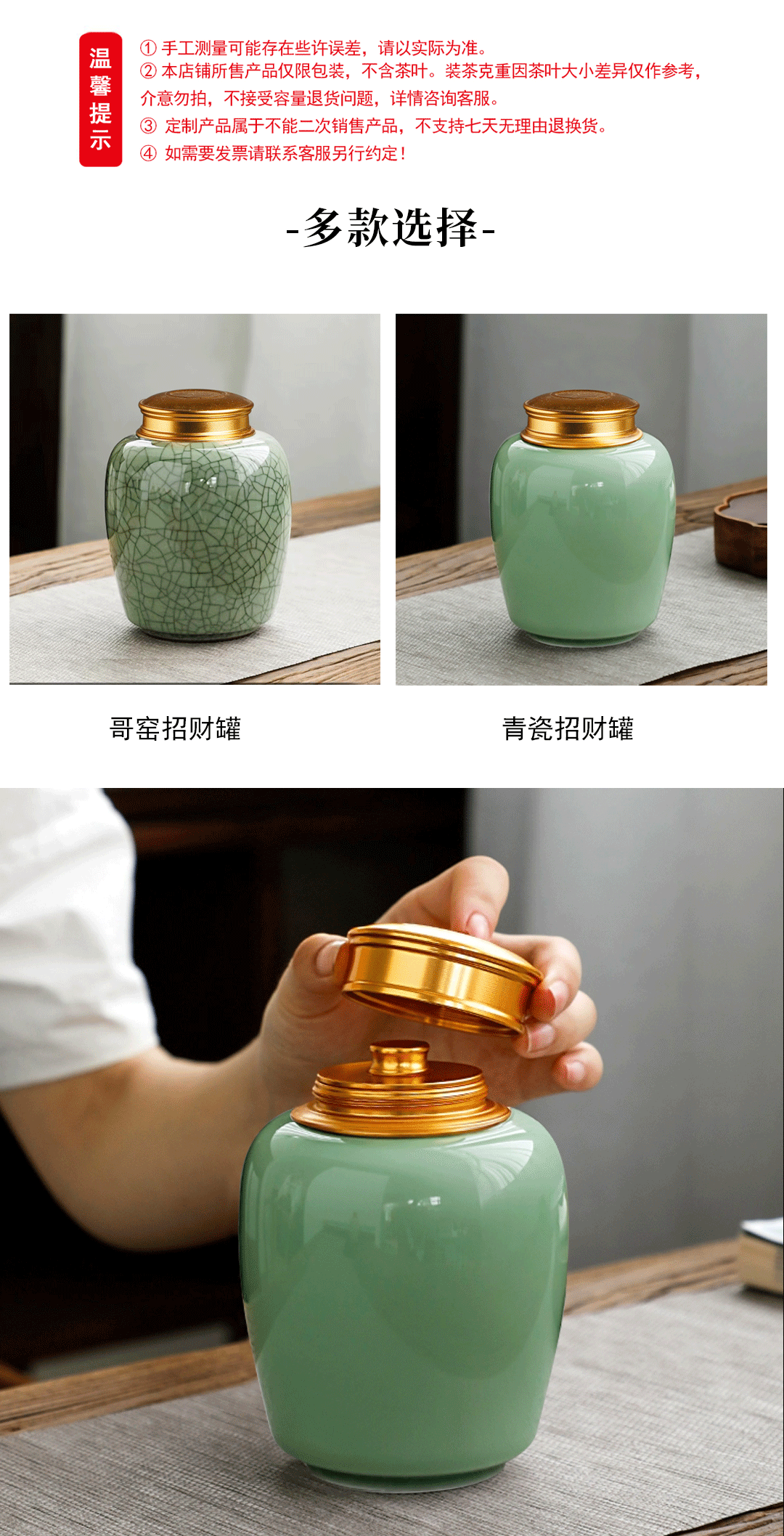 温馨提示

① 手工测量可能存在些许误差，请以实际为准。
② 本店铺所售产品仅限包装，不含茶叶。装茶克重因茶叶大小差异仅作参考，介意勿拍，不接受容量退货问题，详情咨询客服。
③ 定制产品属于不能二次销售产品，不支持七天无理由退换货。
④ 如需要发票请联系客服另行约定！

-多款选择-

哥窑招财罐

青瓷招财罐