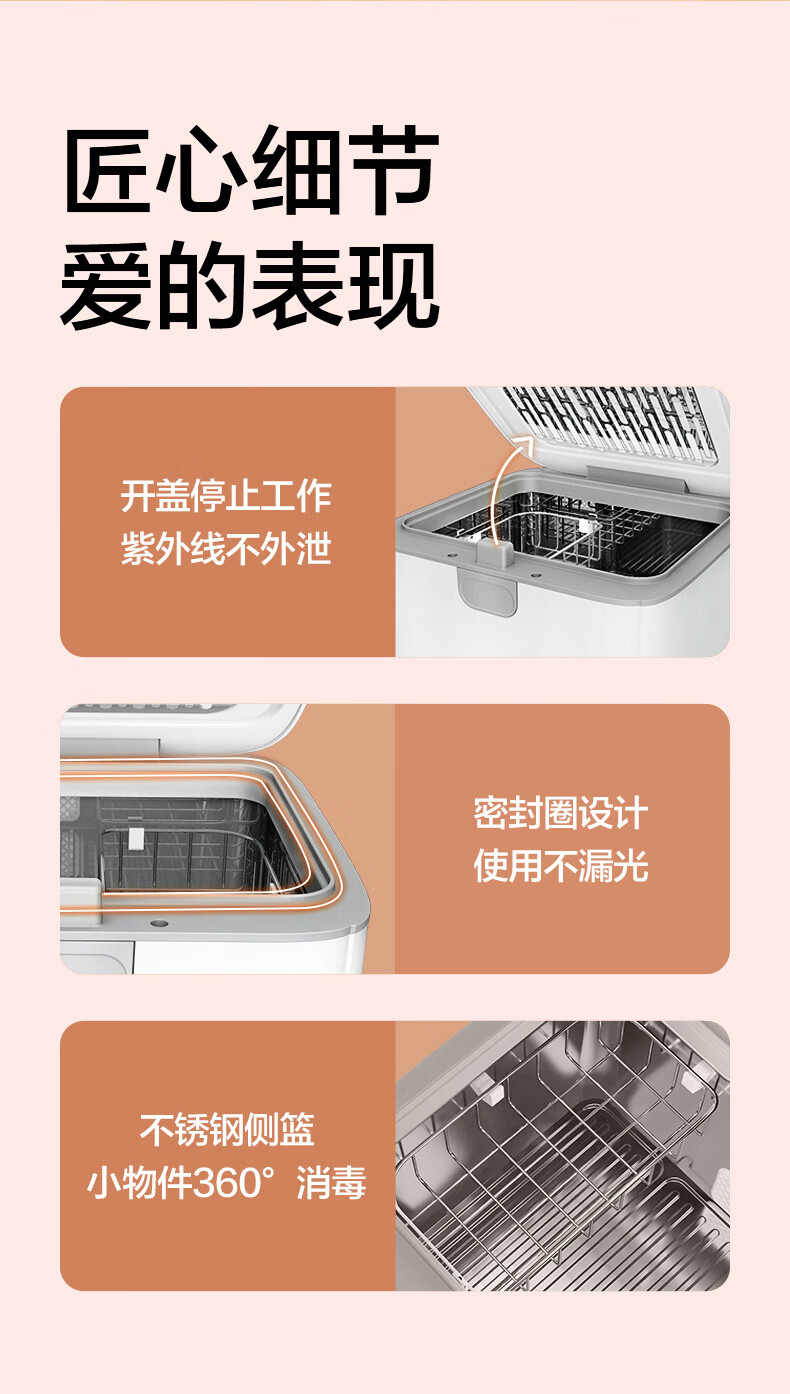 匠心细节
爱的表现

开盖停止工作
紫外线不外泄

密封圈设计
使用不漏光

不锈钢侧篮
小物件360° 消毒