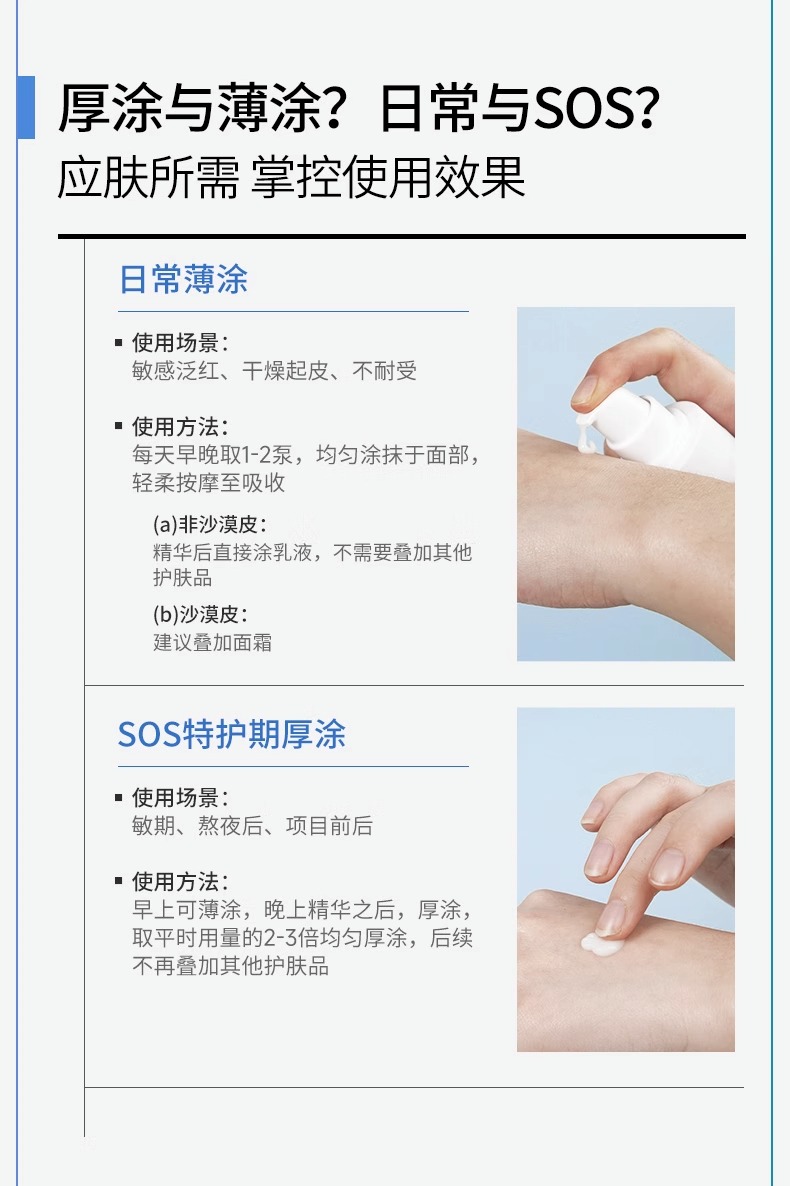 厚涂与薄涂？日常与SOS？
应肤所需 掌控使用效果

日常薄涂

▪ 使用场景：
敏感泛红、干燥起皮、不耐受

▪ 使用方法：
每天早晚取1-2泵，均匀涂抹于面部，轻柔按摩至吸收

(a)非沙漠皮：
精华后直接涂乳液，不需要叠加其他护肤品

(b)沙漠皮：
建议叠加面霜

SOS特护期厚涂

▪ 使用场景：
敏期、熬夜后、项目前后

▪ 使用方法：
早上可薄涂，晚上精华之后，厚涂，取平时用量的2-3倍均匀厚涂，后续不再叠加其他护肤品