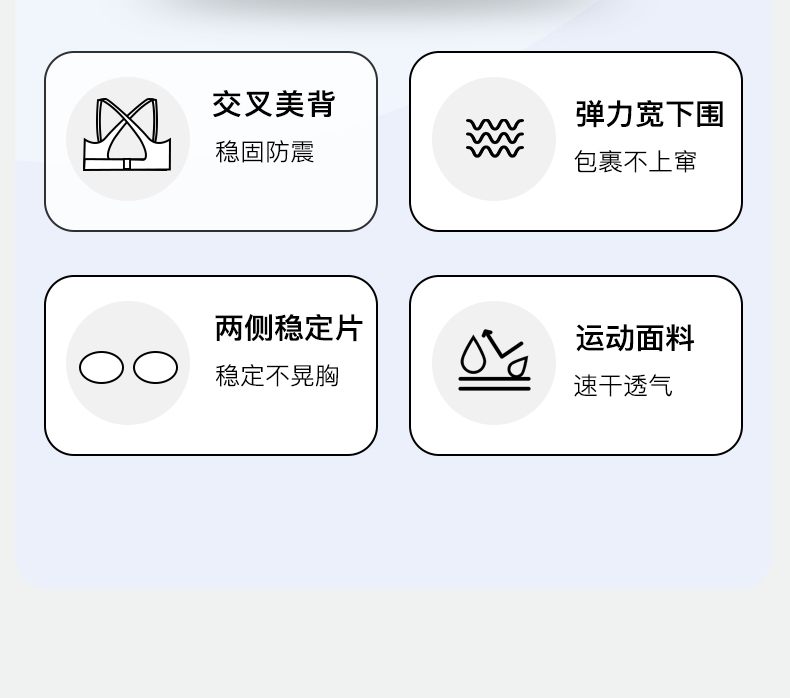 交叉美背
稳固防震

弹力宽下围
包裹不上窜

两侧稳定片
稳定不晃胸

运动面料
速干透气