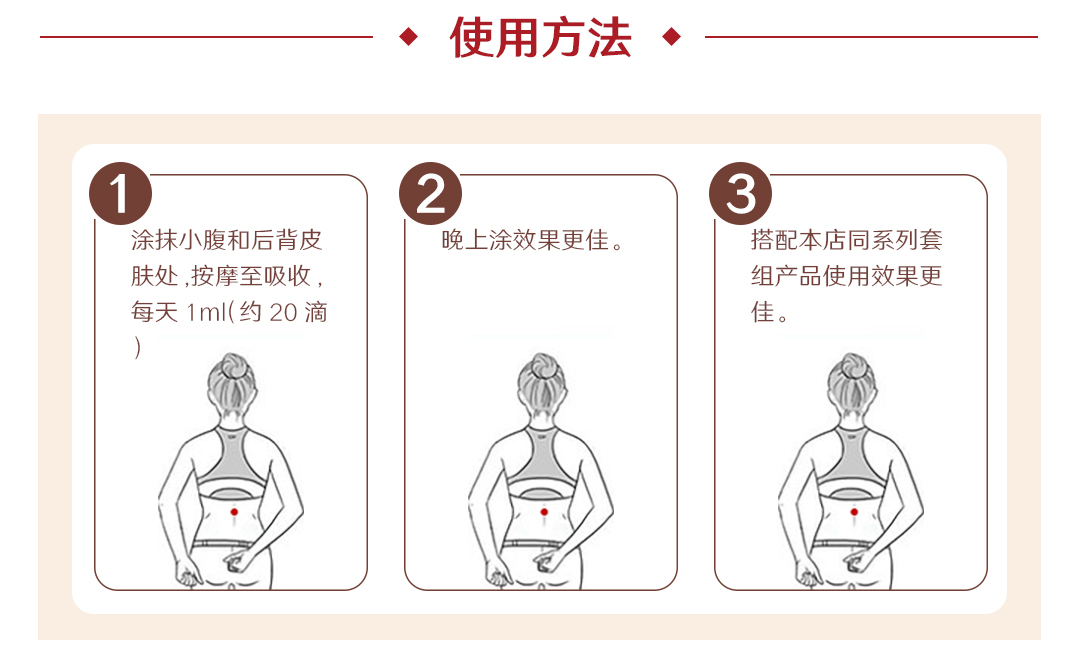 使用方法

1
涂抹小腹和后背皮肤处，按摩至吸收，每天 1ml(约 20 滴)

2
晚上涂效果更佳。

3
搭配本店同系列套组产品使用效果更佳。