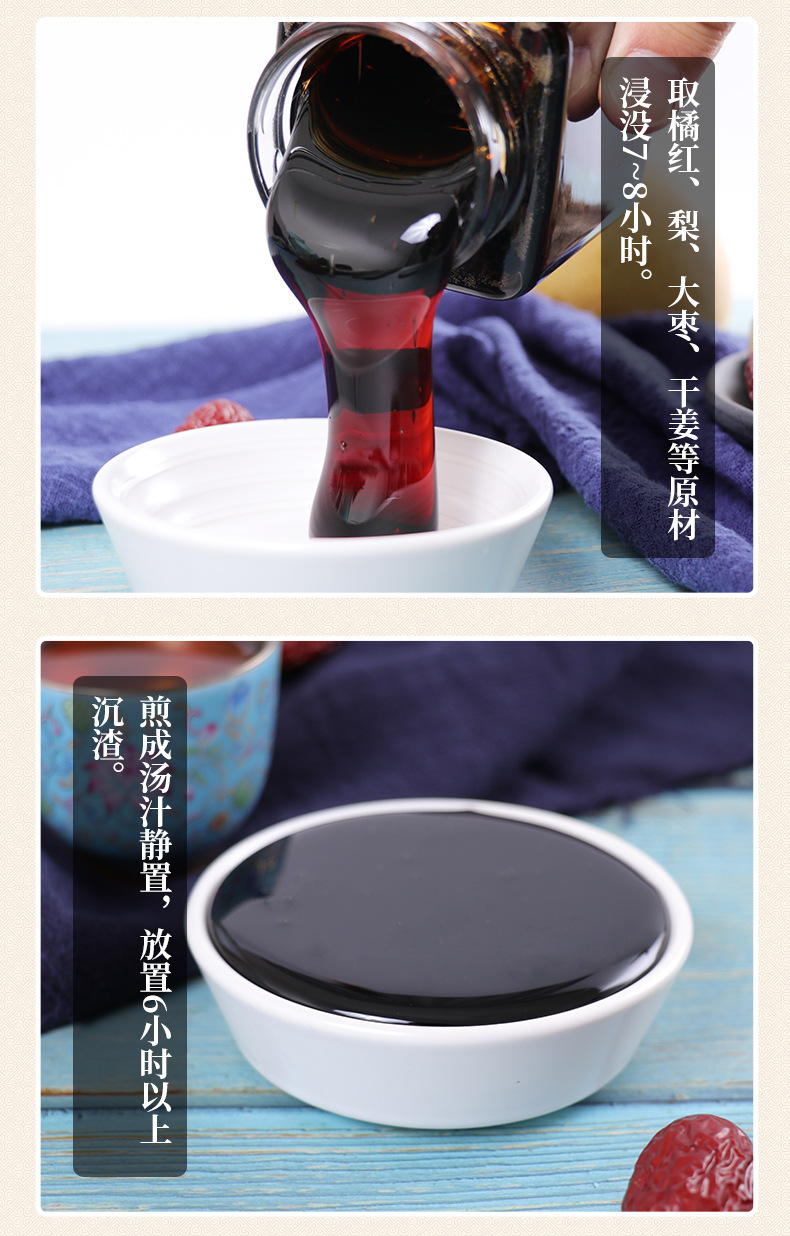 取橘红、梨、大枣、干姜等原材浸没7~8小时。

煎成汤汁静置，放置6小时以上沉渣。