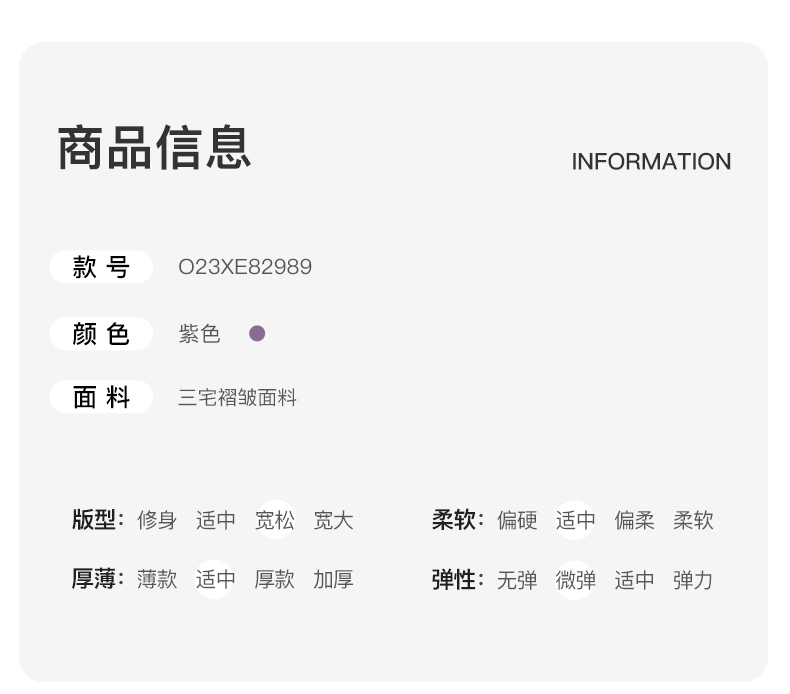 商品信息

INFORMATION

款号 O23XE82989

颜色 紫色

面料 三宅褶皱面料

版型： 修身 适中 宽松 宽大

柔软： 偏硬 适中 偏柔 柔软

厚薄： 薄款 适中 厚款 加厚

弹性： 无弹 微弹 适中 弹力