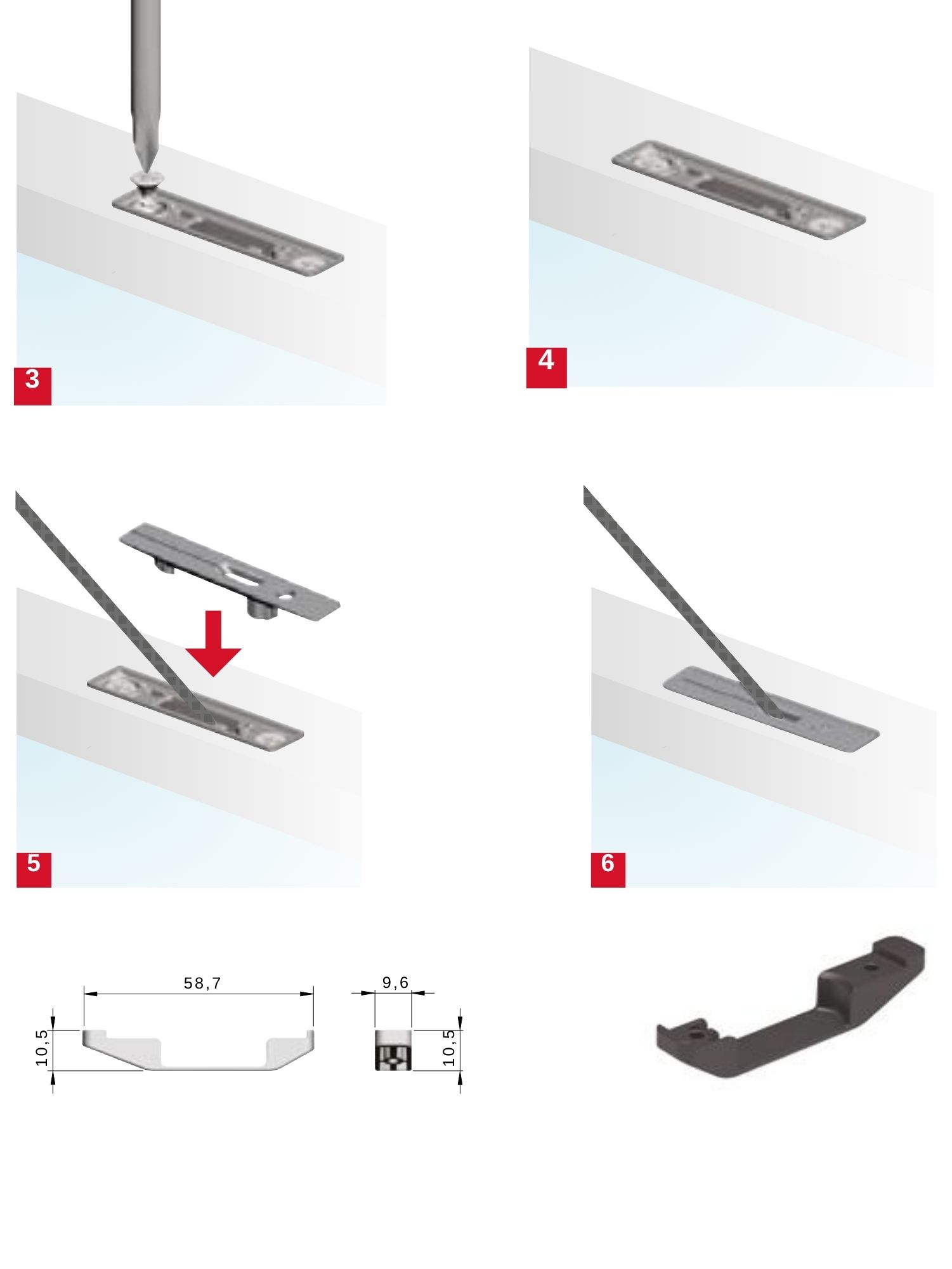 3

4

5

6

58,7

10,5

9,6

10,5