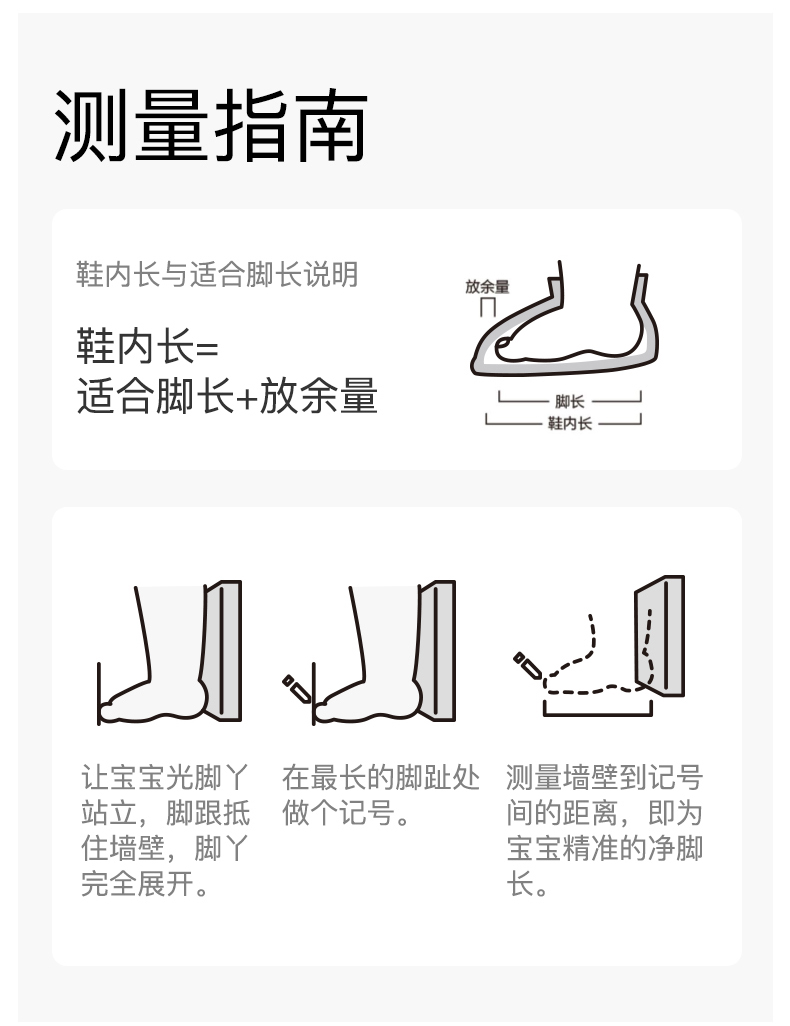 测量指南

鞋内长与适合脚长说明

鞋内长=
适合脚长+放余量

放余量

脚长

鞋内长

让宝宝光脚丫站立，脚跟抵住墙壁，脚丫完全展开。

在最长的脚趾处做个记号。

测量墙壁到记号间的距离，即为宝宝精准的净脚长。