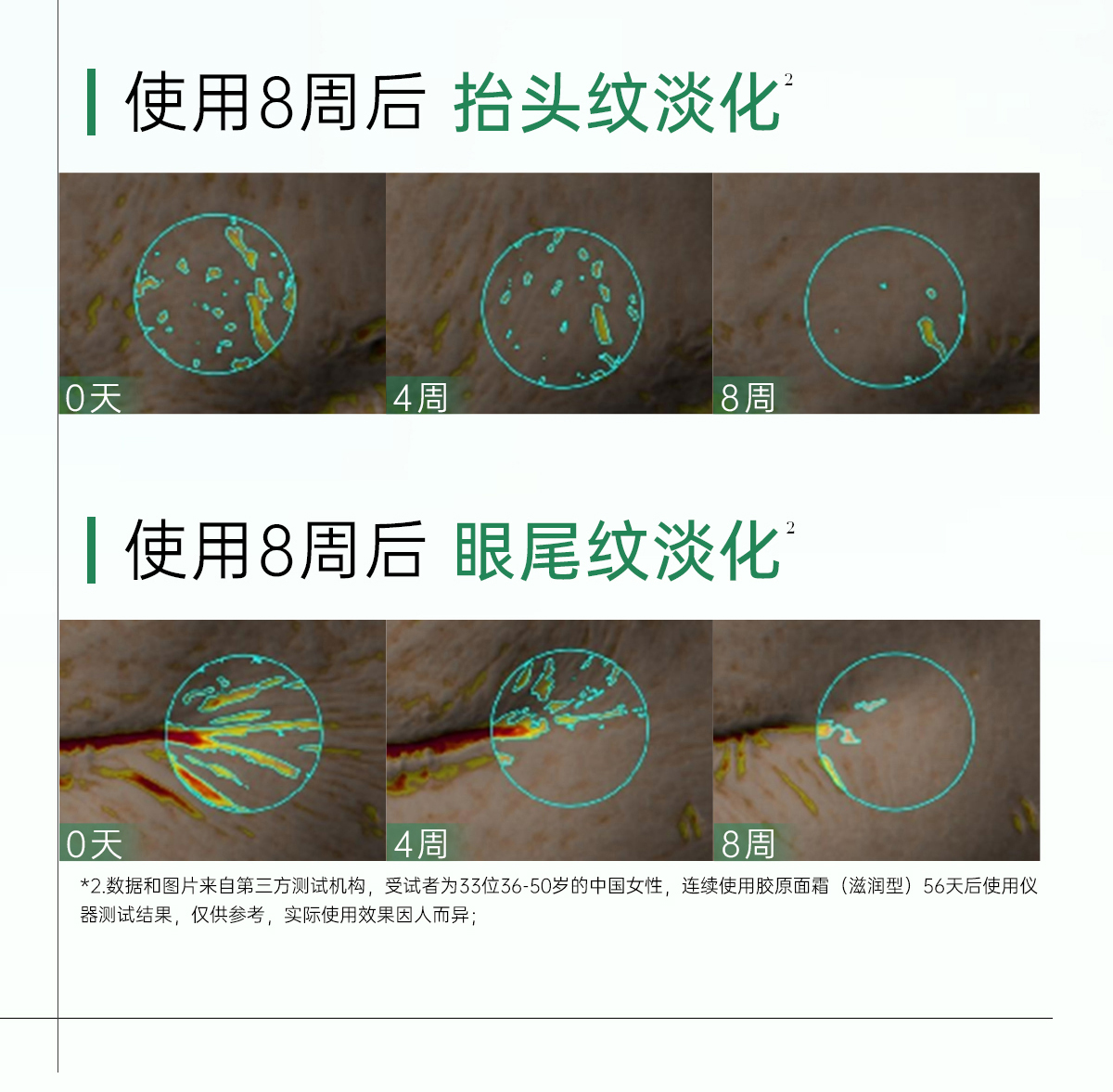 使用8周后 抬头纹淡化$^2$

0天

4周

8周

使用8周后 眼尾纹淡化$^2$

0天

4周

8周

*2.数据和图片来自第三方测试机构，受试者为33位36-50岁的中国女性，连续使用胶原面霜（滋润型）56天后使用仪器测试结果，仅供参考，实际使用效果因人而异；