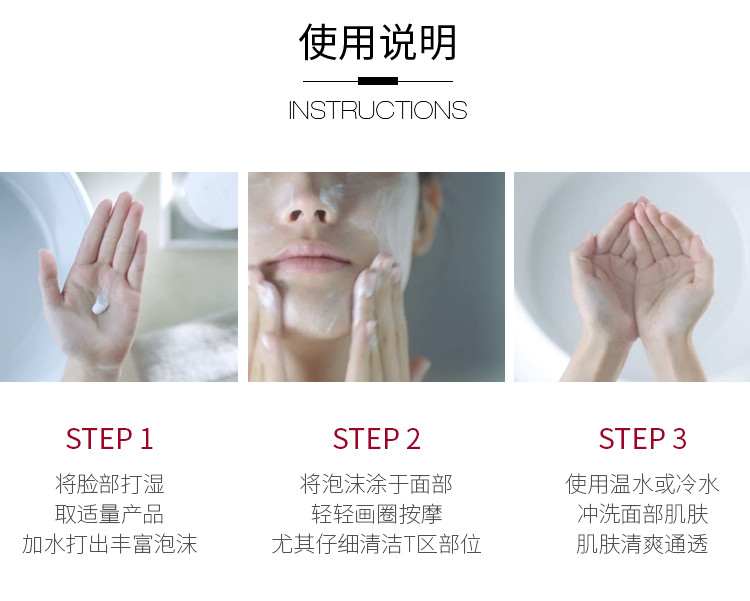 使用说明

INSTRUCTIONS

STEP 1

将脸部打湿
取适量产品
加水打出丰富泡沫

STEP 2

将泡沫涂于面部
轻轻画圈按摩
尤其仔细清洁T区部位

STEP 3

使用温水或冷水
冲洗面部肌肤
肌肤清爽通透