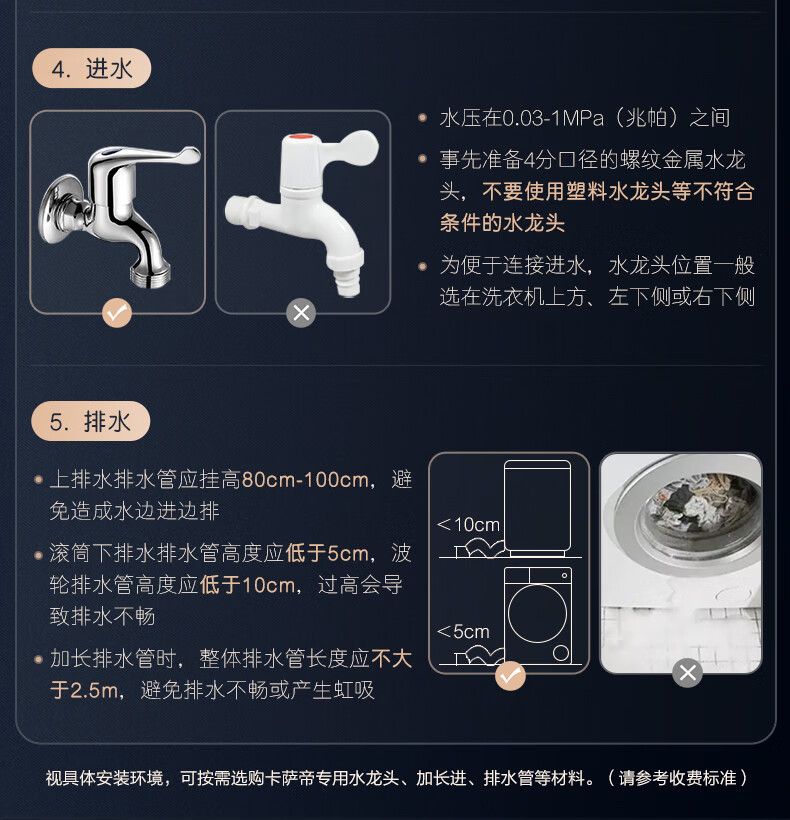 4. 进水

水压在0.03-1MPa（兆帕）之间

事先准备4分口径的螺纹金属水龙头，不要使用塑料水龙头等不符合条件的水龙头

为便于连接进水，水龙头位置一般选在洗衣机上方、左下侧或右下侧

5. 排水

上排水排水管应挂高80cm-100cm，避免造成水边进边排

滚筒下排水排水管高度应低于5cm，波轮排水管高度应低于10cm，过高会导致排水不畅

加长排水管时，整体排水管长度应不大于2.5m，避免排水不畅或产生虹吸

<10cm

<5cm

视具体安装环境，可按需选购卡萨帝专用水龙头、加长进、排水管等材料。（请参考收费标准）