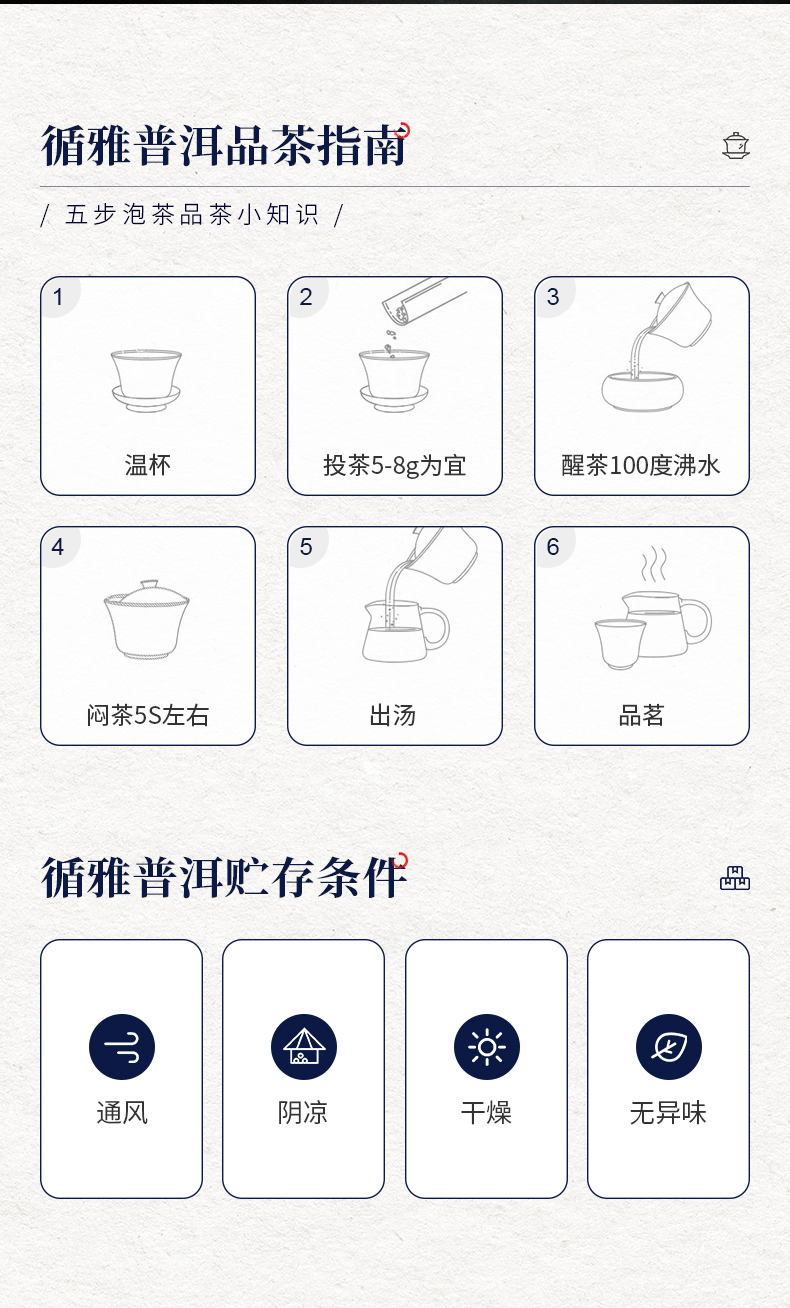 循雅普洱品茶指南

/ 五步泡茶品茶小知识 /

1
温杯

2
投茶5-8g为宜

3
醒茶100度沸水

4
闷茶5S左右

5
出汤

6
品茗

循雅普洱贮存条件

通风

阴凉

干燥

无异味