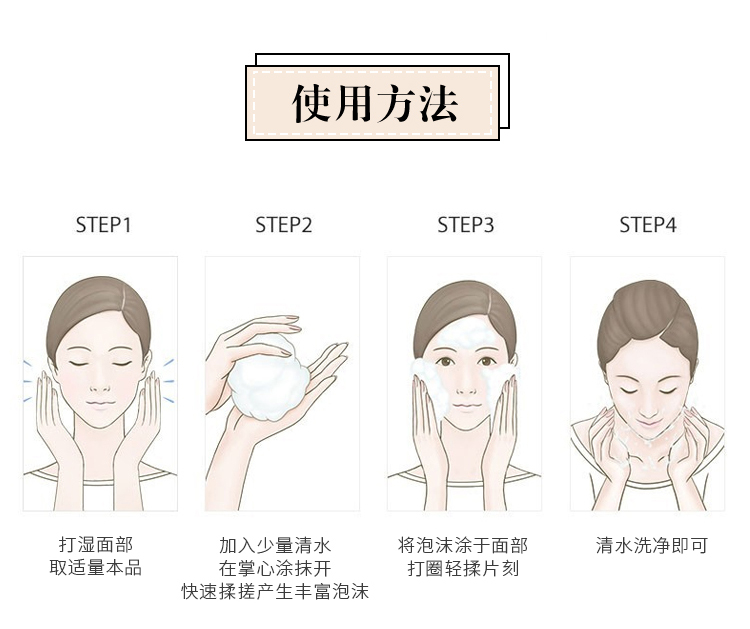 使用方法

STEP1

打湿面部
取适量本品

STEP2

加入少量清水
在掌心涂抹开
快速揉搓产生丰富泡沫

STEP3

将泡沫涂于面部
打圈轻揉片刻

STEP4

清水洗净即可