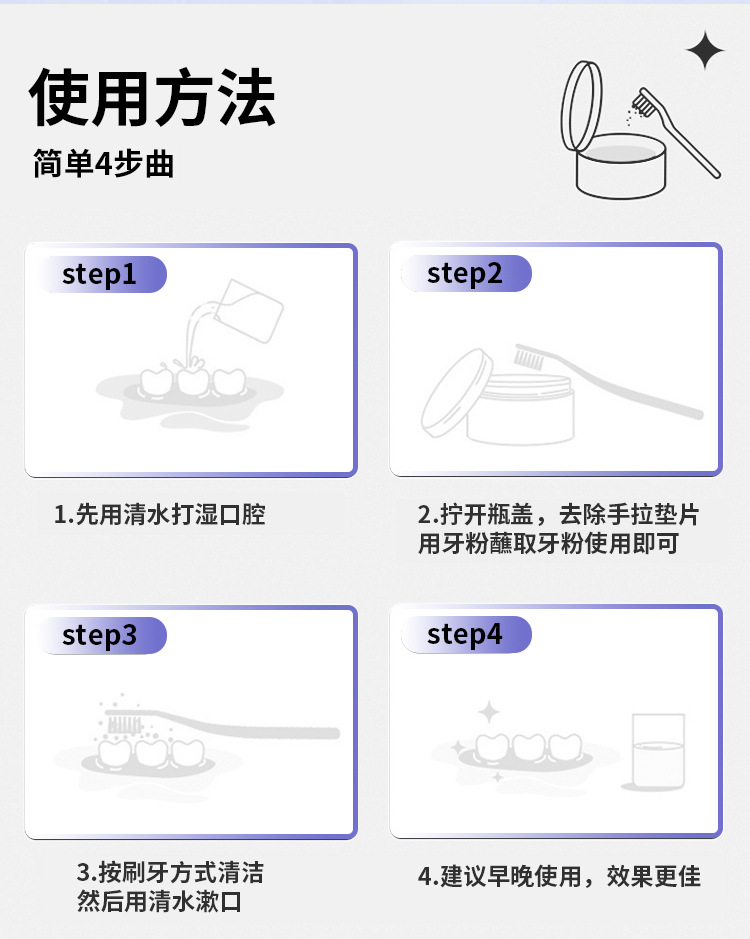 使用方法
简单4步曲

step1

1.先用清水打湿口腔

step2

2.拧开瓶盖，去除手拉垫片
用牙粉蘸取牙粉使用即可

step3

3.按刷牙方式清洁
然后用清水漱口

step4

4.建议早晚使用，效果更佳