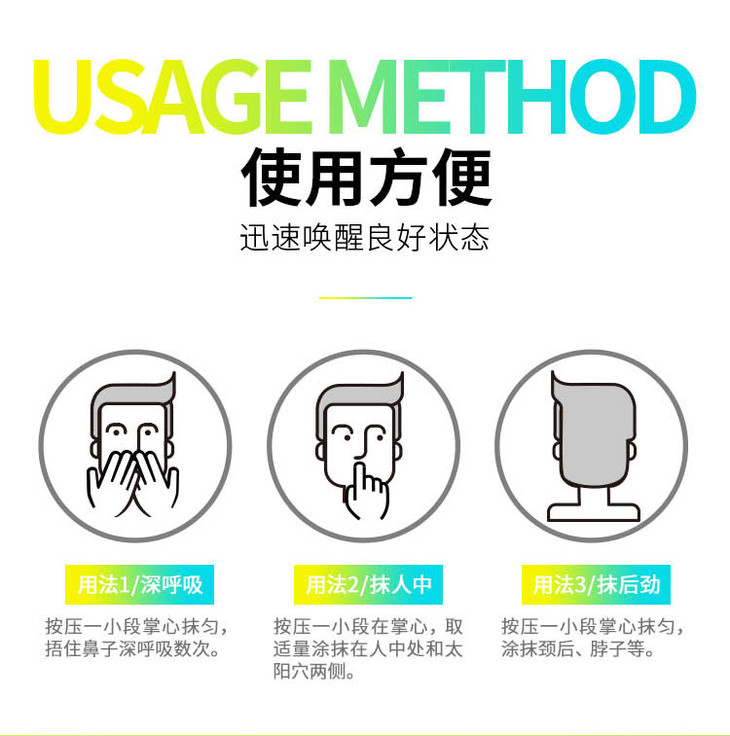 USAGE METHOD
使用方便
迅速唤醒良好状态

用法1/深呼吸
按压一小段掌心抹匀，捂住鼻子深呼吸数次。

用法2/抹人中
按压一小段在掌心，取适量涂抹在人中处和太阳穴两侧。

用法3/抹后劲
按压一小段掌心抹匀，涂抹颈后、脖子等。