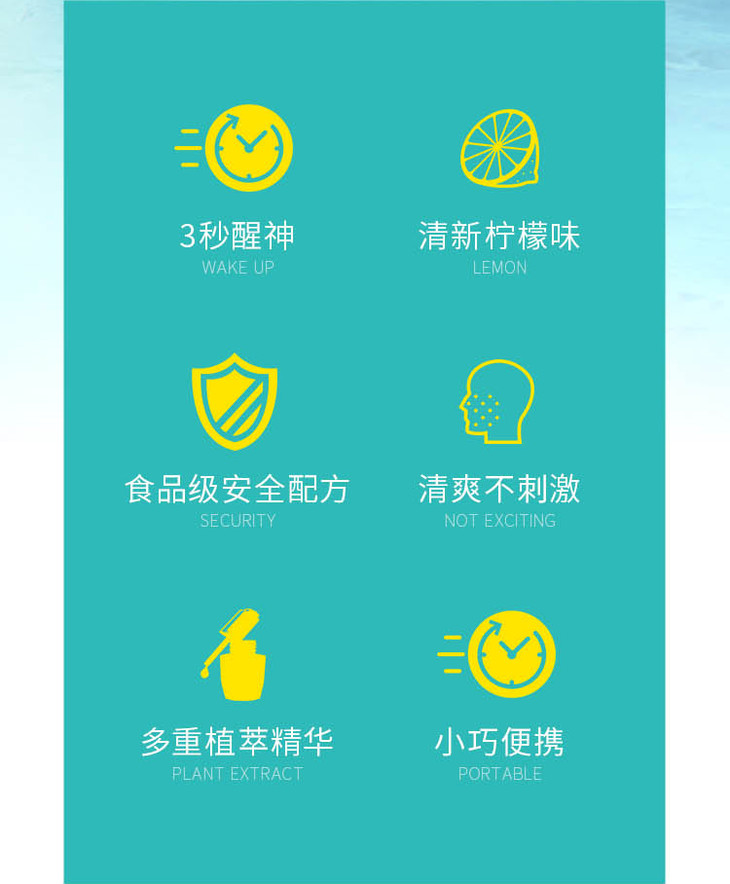 3秒醒神
WAKE UP

清新柠檬味
LEMON

食品级安全配方
SECURITY

清爽不刺激
NOT EXCITING

多重植萃精华
PLANT EXTRACT

小巧便携
PORTABLE