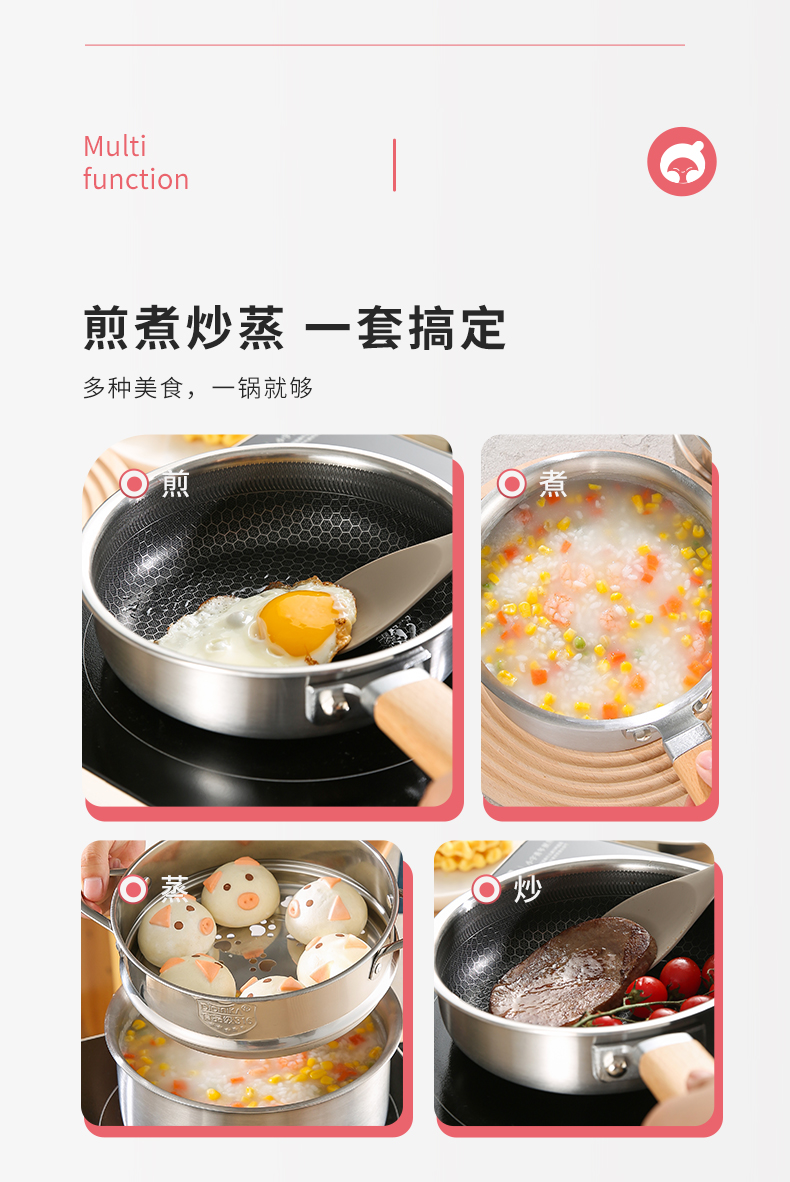 Multi function

煎煮炒蒸 一套搞定

多种美食，一锅就够

煎

煮

蒸

炒