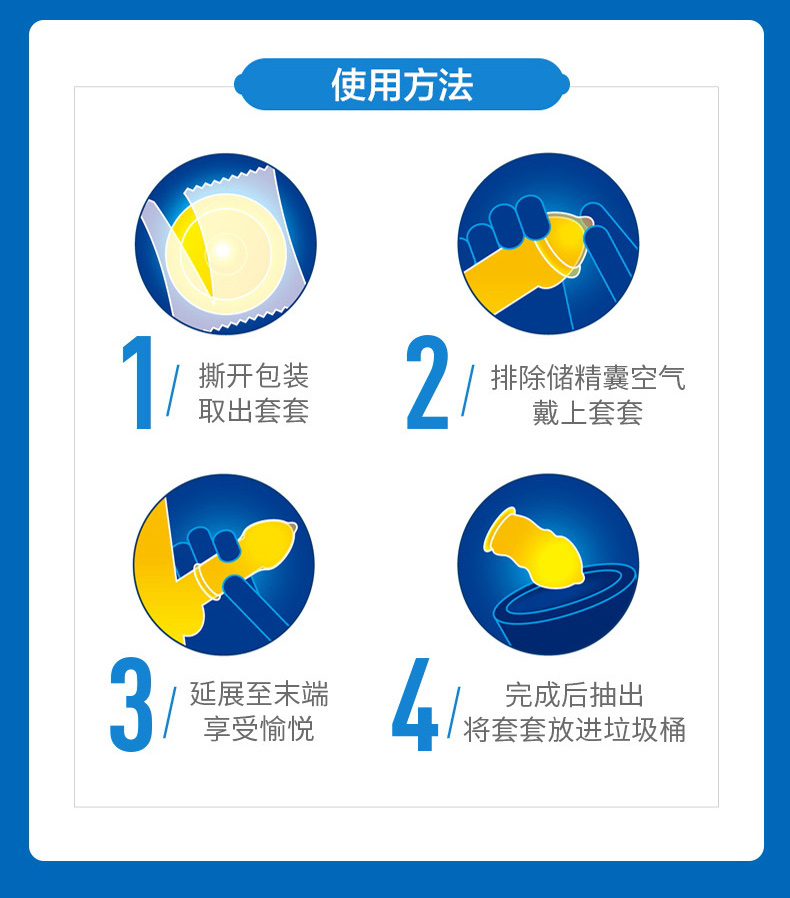 使用方法

1/ 撕开包装
取出套套

2/ 排除储精囊空气
戴上套套

3/ 延展至末端
享受愉悦

4/ 完成后抽出
将套套放进垃圾桶