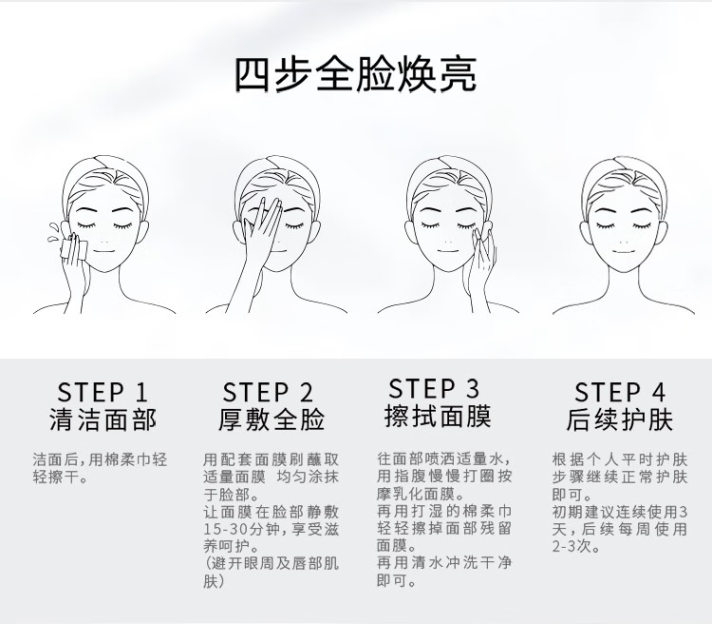 四步全脸焕亮

STEP 1
清洁面部

洁面后，用棉柔巾轻轻擦干。

STEP 2
厚敷全脸

用配套面膜刷蘸取适量面膜 均匀涂抹于脸部。
让面膜在脸部静敷15-30分钟，享受滋养呵护。
（避开眼周及唇部肌肤）

STEP 3
擦拭面膜

往面部喷洒适量水，用指腹慢慢打圈按摩乳化面膜。
再用打湿的棉柔巾轻轻擦掉面部残留面膜。
再用清水冲洗干净即可。

STEP 4
后续护肤

根据个人平时护肤步骤继续正常护肤即可。
初期建议连续使用3天，后续每周使用2-3次。