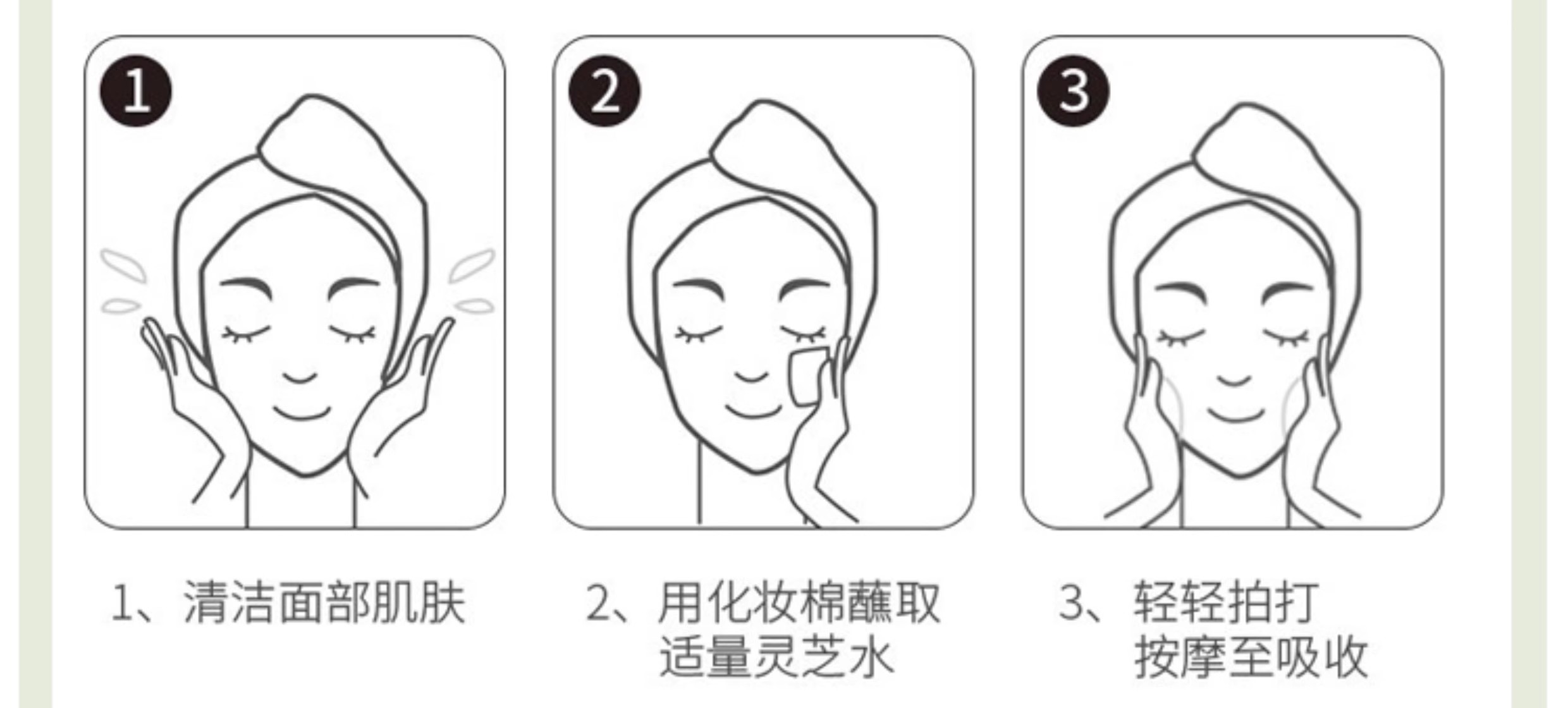 1

2

3

1、清洁面部肌肤

2、用化妆棉蘸取适量灵芝水

3、轻轻拍打按摩至吸收