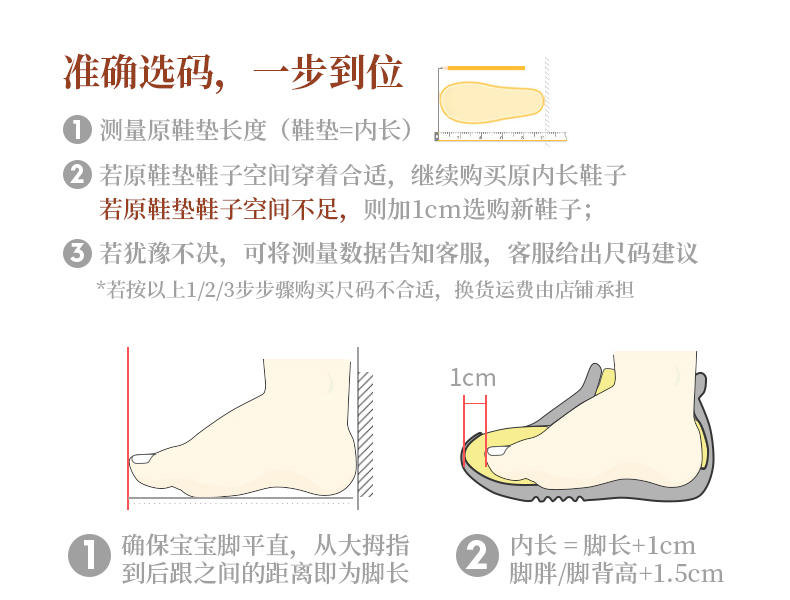 准确选码，一步到位

1 测量原鞋垫长度（鞋垫=内长）

2 若原鞋垫鞋子空间穿着合适，继续购买原内长鞋子
若原鞋垫鞋子空间不足，则加1cm选购新鞋子；

3 若犹豫不决，可将测量数据告知客服，客服给出尺码建议
*若按以上1/2/3步步骤购买尺码不合适，换货运费由店铺承担

1cm

1 确保宝宝脚平直，从大拇指到后跟之间的距离即为脚长

2 内长 = 脚长+1cm
脚胖/脚背高+1.5cm