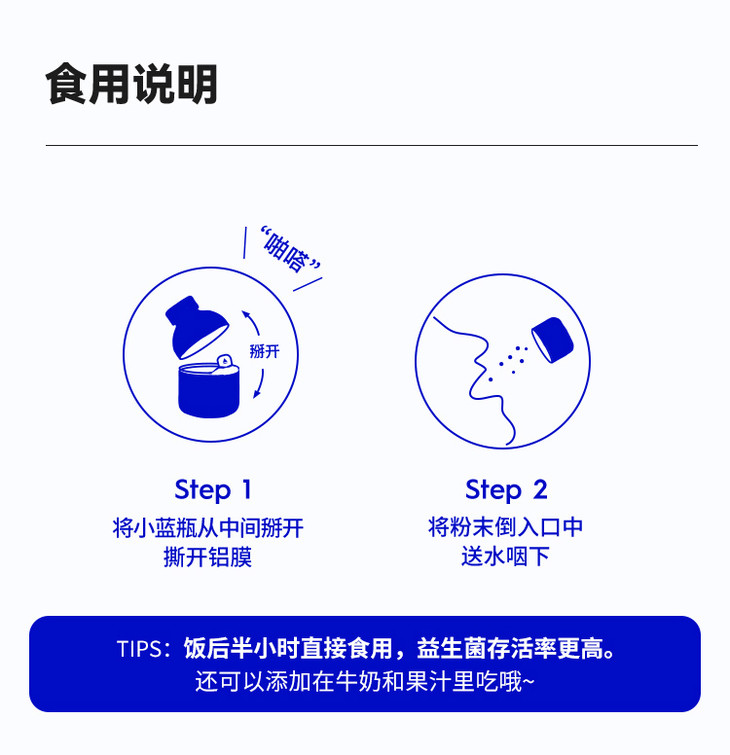 食用说明

“啪嗒”

掰开

Step 1
将小蓝瓶从中间掰开
撕开铝膜

Step 2
将粉末倒入口中
送水咽下

TIPS：饭后半小时直接食用，益生菌存活率更高。
还可以添加在牛奶和果汁里吃哦~