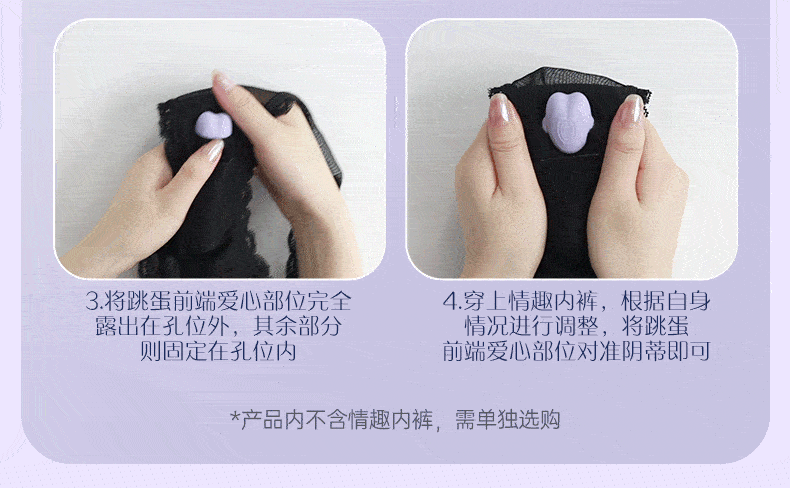 3.将跳蛋前端爱心部位完全露出在孔位外，其余部分则固定在孔位内

4.穿上情趣内裤，根据自身情况进行调整，将跳蛋前端爱心部位对准阴蒂即可

*产品内不含情趣内裤，需单独选购